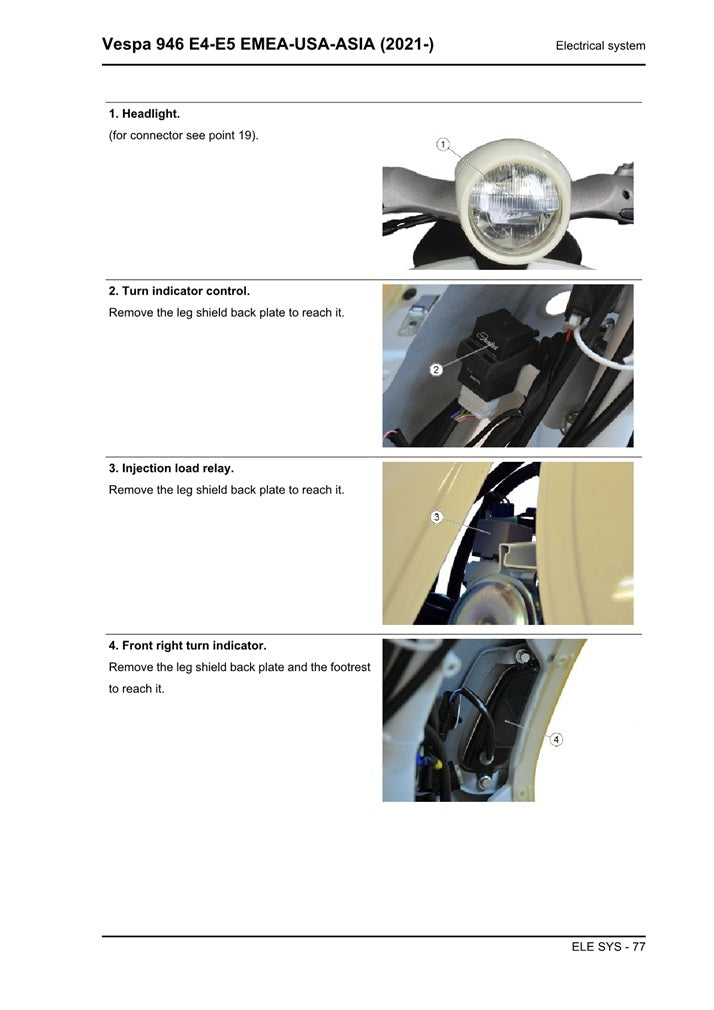 Vespa 946 E4-E5 EMEA-USA-ASIA (2021-)

Electrical system

1. Headlight.
(for connector see point 19).

1

2. Turn indicator control.
Remove the leg shield back plate to reach it.

2

3. Injection load relay.
Remove the leg shield back plate to reach it.

3

4. Front right turn indicator.
Remove the leg shield back plate and the footrest to reach it.

4

ELE SYS - 77