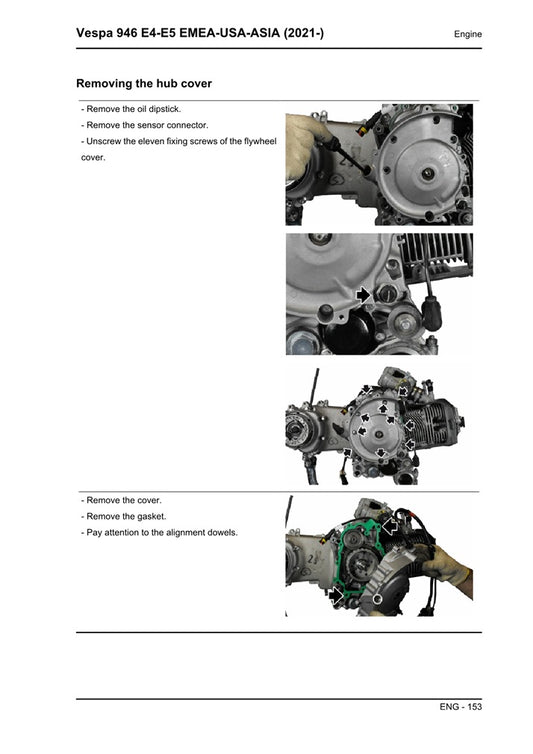 Vespa 946 E4-E5 EMEA-USA-ASIA (2021-)

Engine

Removing the hub cover

- Remove the oil dipstick.
- Remove the sensor connector.
- Unscrew the eleven fixing screws of the flywheel cover.

- Remove the cover.
- Remove the gasket.
- Pay attention to the alignment dowels.

ENG - 153