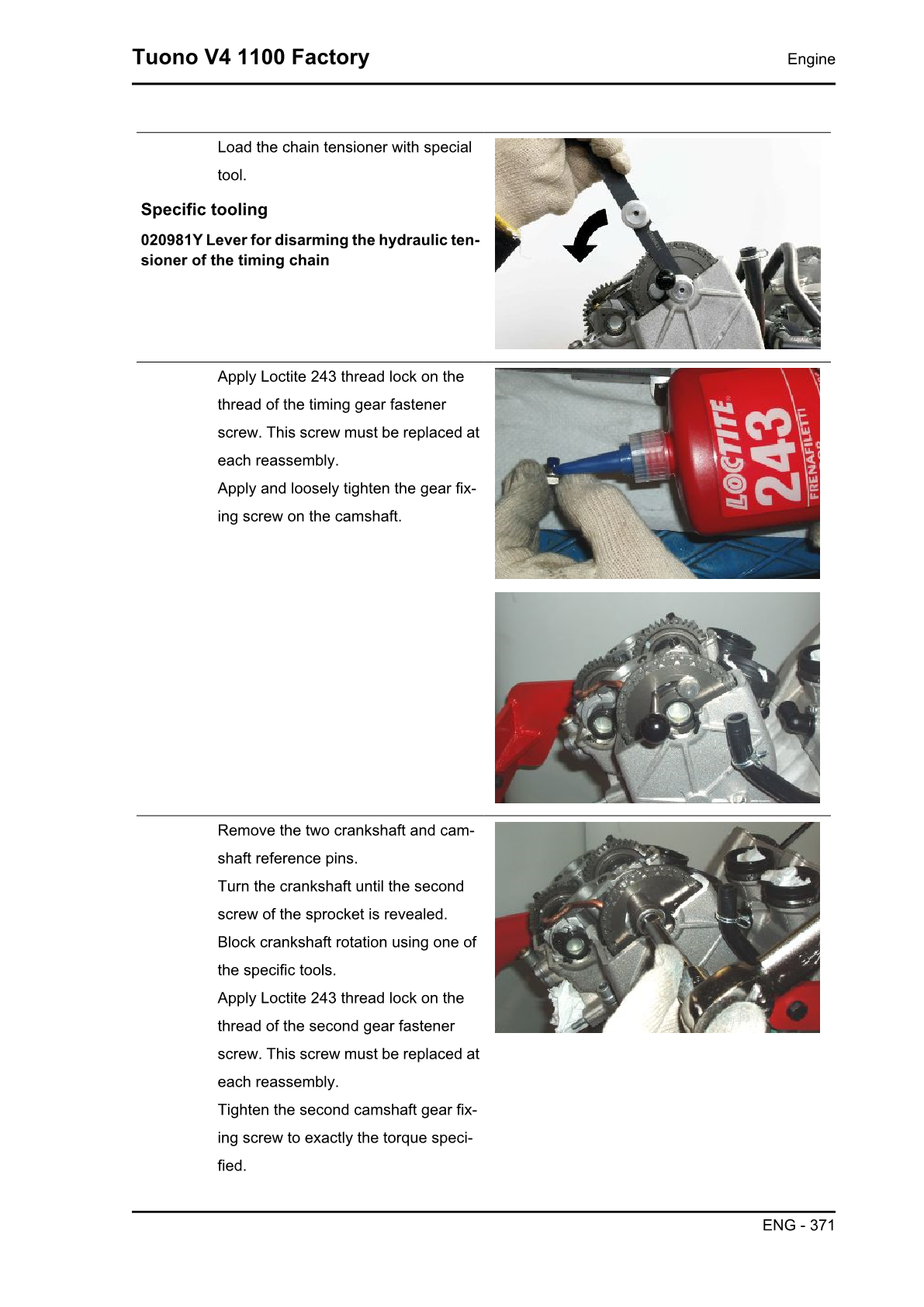 Tuono V4 1100 Factory

Engine

Load the chain tensioner with special tool.

Specific tooling

020981Y Lever for disarming the hydraulic tensioner of the timing chain

Apply Loctite 243 thread lock on the thread of the timing gear fastener screw. This screw must be replaced at each reassembly.

Apply and loosely tighten the gear fixing screw on the camshaft.

LOCTITE 243 FRENAFILETTI

Remove the two crankshaft and camshaft reference pins.

Turn the crankshaft until the second screw of the sprocket is revealed.

Block crankshaft rotation using one of the specific tools.

Apply Loctite 243 thread lock on the thread of the second gear fastener screw. This screw must be replaced at each reassembly.

Tighten the second camshaft gear fixing screw to exactly the torque specified.

ENG - 371