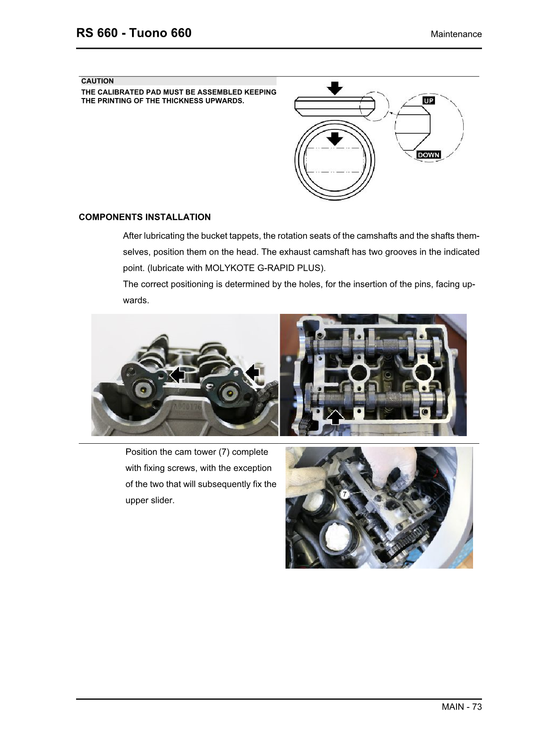 RS 660 - Tuono 660

Maintenance

CAUTION

THE CALIBRATED PAD MUST BE ASSEMBLED KEEPING THE PRINTING OF THE THICKNESS UPWARDS.

UP

DOWN

COMPONENTS INSTALLATION

After lubricating the bucket tappets, the rotation seats of the camshafts and the shafts themselves, position them on the head. The exhaust camshaft has two grooves in the indicated point. (lubricate with MOLYKOTE G-RAPID PLUS).
The correct positioning is determined by the holes, for the insertion of the pins, facing upwards.

Position the cam tower (7) complete with fixing screws, with the exception of the two that will subsequently fix the upper slider.

7

MAIN - 73