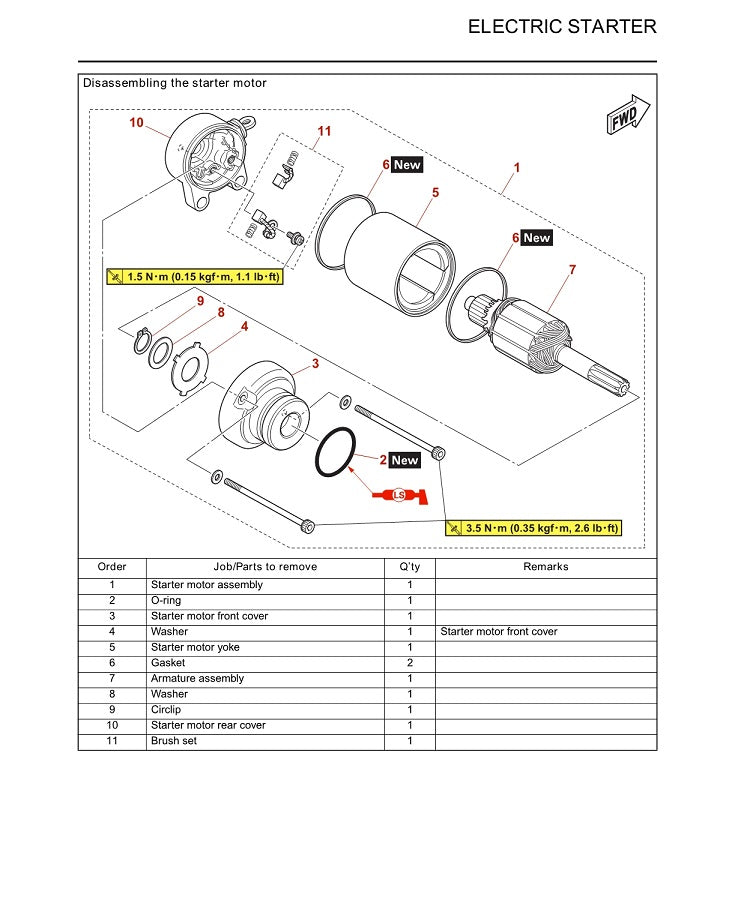 ELECTRIC STARTER

Disassembling the starter motor

FWD

10

11

6 New

1

5

6 New

7

1.5 N·m (0.15 kgf·m, 1.1 lb·ft)

9

8

4

3

2 New

LS

3.5 N·m (0.35 kgf·m, 2.6 lb·ft)

| Order | Job/Parts to remove | Q'ty | Remarks |
|---|---|---|---|
| 1 | Starter motor assembly | 1 | |
| 2 | O-ring | 1 | |
| 3 | Starter motor front cover | 1 | |
| 4 | Washer | 1 | Starter motor front cover |
| 5 | Starter motor yoke | 1 | |
| 6 | Gasket | 2 | |
| 7 | Armature assembly | 1 | |
| 8 | Washer | 1 | |
| 9 | Circlip | 1 | |
| 10 | Starter motor rear cover | 1 | |
| 11 | Brush set | 1 | |