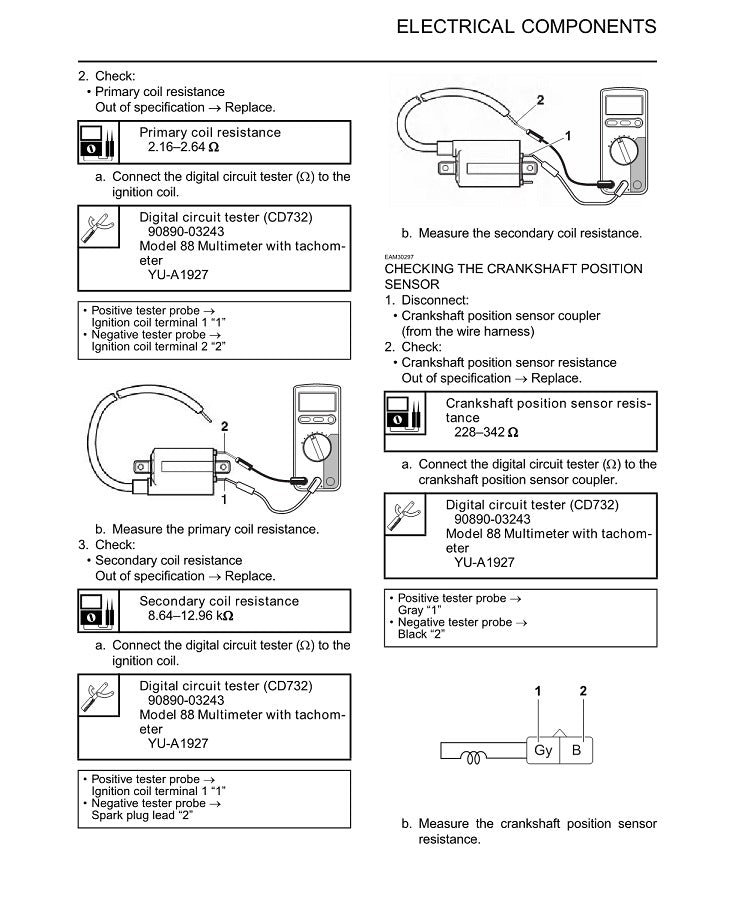 ELECTRICAL COMPONENTS

2. Check:
• Primary coil resistance
Out of specification → Replace.

Primary coil resistance
2.16–2.64 Ω

a. Connect the digital circuit tester (Ω) to the ignition coil.

Digital circuit tester (CD732)
90890-03243
Model 88 Multimeter with tachometer
YU-A1927

• Positive tester probe →
Ignition coil terminal 1 “1”
• Negative tester probe →
Ignition coil terminal 2 “2”

2
1

b. Measure the primary coil resistance.
3. Check:
• Secondary coil resistance
Out of specification → Replace.

Secondary coil resistance
8.64–12.96 kΩ

a. Connect the digital circuit tester (Ω) to the ignition coil.

Digital circuit tester (CD732)
90890-03243
Model 88 Multimeter with tachometer
YU-A1927

• Positive tester probe →
Ignition coil terminal 1 “1”
• Negative tester probe →
Spark plug lead “2”

2
1

b. Measure the secondary coil resistance.

EAM30297
CHECKING THE CRANKSHAFT POSITION SENSOR
1. Disconnect:
• Crankshaft position sensor coupler
(from the wire harness)
2. Check:
• Crankshaft position sensor resistance
Out of specification → Replace.

Crankshaft position sensor resistance
228–342 Ω

a. Connect the digital circuit tester (Ω) to the crankshaft position sensor coupler.

Digital circuit tester (CD732)
90890-03243
Model 88 Multimeter with tachometer
YU-A1927

• Positive tester probe →
Gray “1”
• Negative tester probe →
Black “2”

1 2
Gy B

b. Measure the crankshaft position sensor resistance.