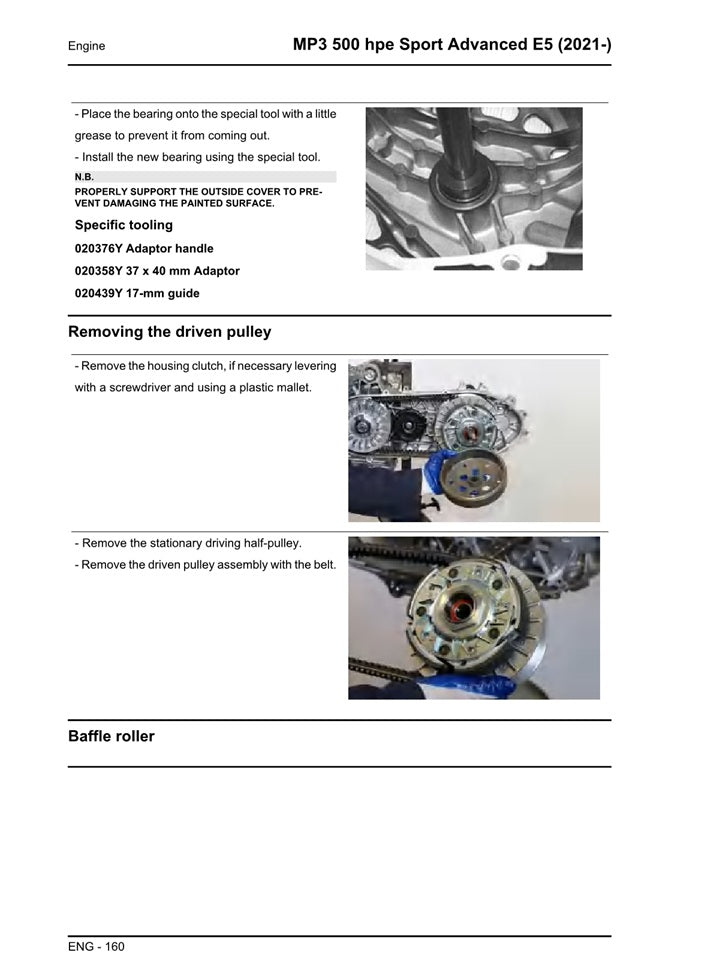 Engine

MP3 500 hpe Sport Advanced E5 (2021-)

- Place the bearing onto the special tool with a little grease to prevent it from coming out.

- Install the new bearing using the special tool.

N.B.

PROPERLY SUPPORT THE OUTSIDE COVER TO PREVENT DAMAGING THE PAINTED SURFACE.

Specific tooling

020376Y Adaptor handle

020358Y 37 x 40 mm Adaptor

020439Y 17-mm guide

Removing the driven pulley

- Remove the housing clutch, if necessary levering with a screwdriver and using a plastic mallet.

- Remove the stationary driving half-pulley.

- Remove the driven pulley assembly with the belt.

Baffle roller

ENG - 160