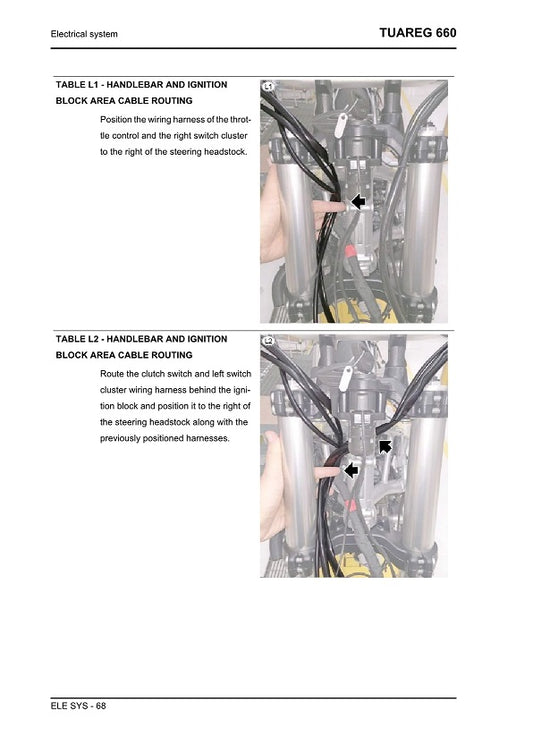 Electrical system

TUAREG 660

TABLE L1 - HANDLEBAR AND IGNITION BLOCK AREA CABLE ROUTING

Position the wiring harness of the throttle control and the right switch cluster to the right of the steering headstock.

L1

TABLE L2 - HANDLEBAR AND IGNITION BLOCK AREA CABLE ROUTING

Route the clutch switch and left switch cluster wiring harness behind the ignition block and position it to the right of the steering headstock along with the previously positioned harnesses.

L2

ELE SYS - 68