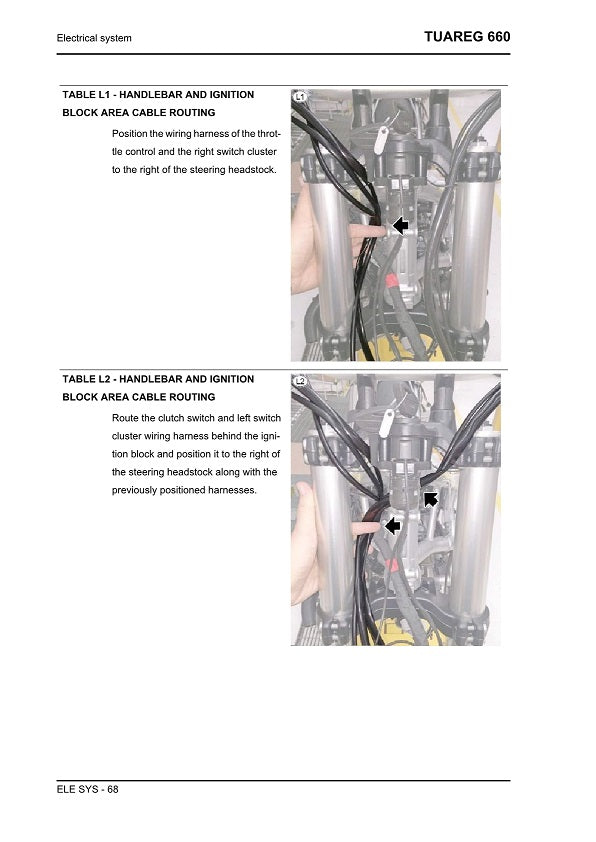 Electrical system

TUAREG 660

TABLE L1 - HANDLEBAR AND IGNITION BLOCK AREA CABLE ROUTING

Position the wiring harness of the throttle control and the right switch cluster to the right of the steering headstock.

L1

TABLE L2 - HANDLEBAR AND IGNITION BLOCK AREA CABLE ROUTING

Route the clutch switch and left switch cluster wiring harness behind the ignition block and position it to the right of the steering headstock along with the previously positioned harnesses.

L2

ELE SYS - 68