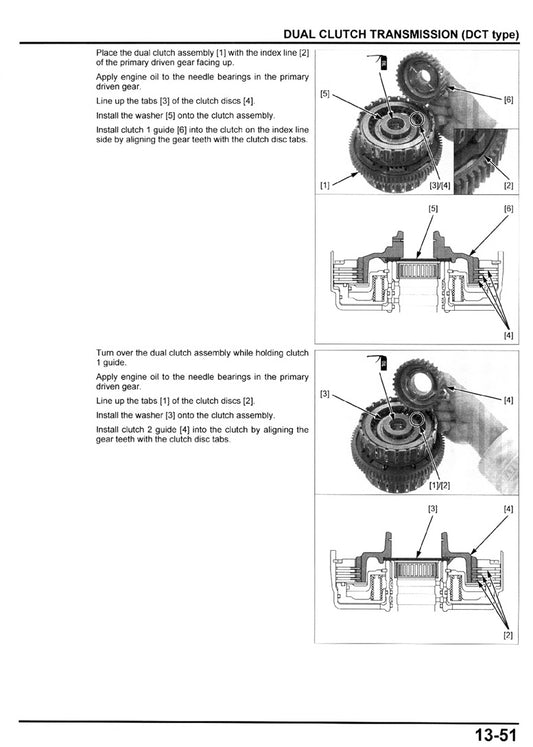 DUAL CLUTCH TRANSMISSION (DCT type)

Place the dual clutch assembly [1] with the index line [2] of the primary driven gear facing up.

Apply engine oil to the needle bearings in the primary driven gear.

Line up the tabs [3] of the clutch discs [4].

Install the washer [5] onto the clutch assembly.

Install clutch 1 guide [6] into the clutch on the index line side by aligning the gear teeth with the clutch disc tabs.

[5]
[6]
[1]
[3]/[4]
[2]

[5]
[6]
[4]

Turn over the dual clutch assembly while holding clutch 1 guide.

Apply engine oil to the needle bearings in the primary driven gear.

Line up the tabs [1] of the clutch discs [2].

Install the washer [3] onto the clutch assembly.

Install clutch 2 guide [4] into the clutch by aligning the gear teeth with the clutch disc tabs.

[3]
[4]
[1]/[2]

[3]
[4]
[2]

13-51