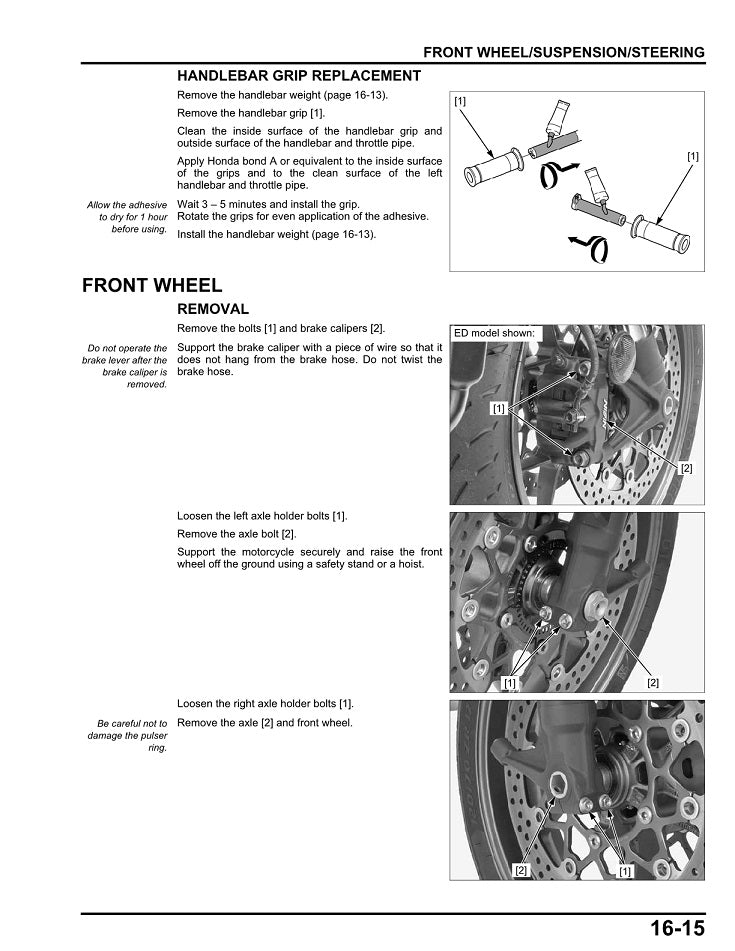 FRONT WHEEL/SUSPENSION/STEERING

HANDLEBAR GRIP REPLACEMENT

Remove the handlebar weight (page 16-13).

Remove the handlebar grip [1].

Clean the inside surface of the handlebar grip and outside surface of the handlebar and throttle pipe.

Apply Honda bond A or equivalent to the inside surface of the grips and to the clean surface of the left handlebar and throttle pipe.

Allow the adhesive to dry for 1 hour before using.

Wait 3 – 5 minutes and install the grip. Rotate the grips for even application of the adhesive.

Install the handlebar weight (page 16-13).

[1]

[1]

FRONT WHEEL

REMOVAL

Remove the bolts [1] and brake calipers [2].

Do not operate the brake lever after the brake caliper is removed.

Support the brake caliper with a piece of wire so that it does not hang from the brake hose. Do not twist the brake hose.

ED model shown:

[1]

[2]

Loosen the left axle holder bolts [1].

Remove the axle bolt [2].

Support the motorcycle securely and raise the front wheel off the ground using a safety stand or a hoist.

[1]

[2]

Loosen the right axle holder bolts [1].

Be careful not to damage the pulser ring.

Remove the axle [2] and front wheel.

[2]

[1]

16-15