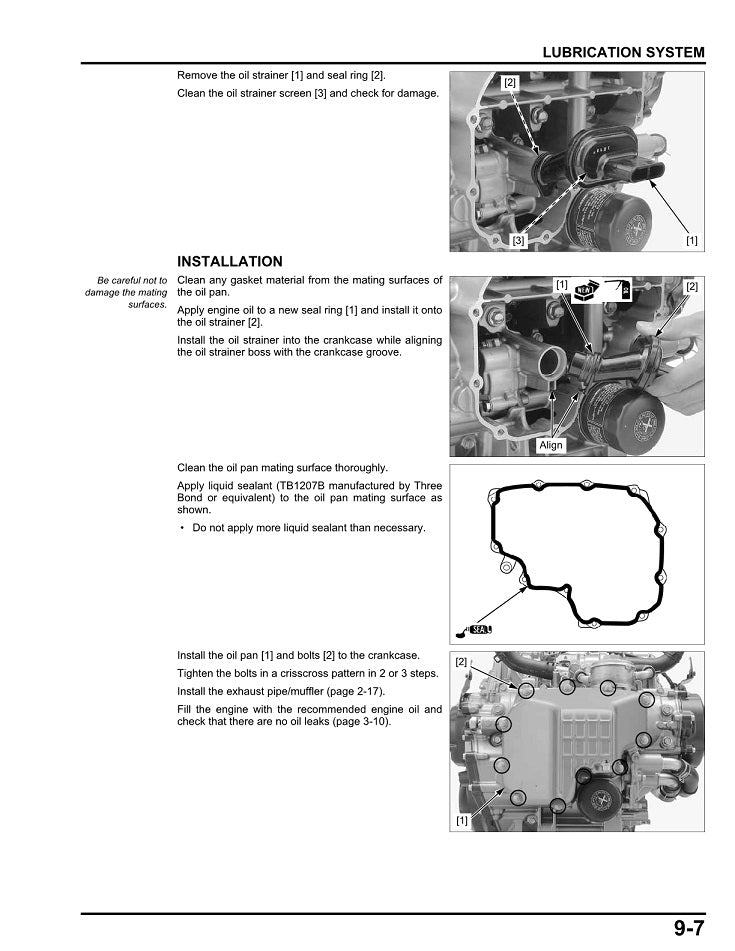 LUBRICATION SYSTEM

Remove the oil strainer [1] and seal ring [2].

Clean the oil strainer screen [3] and check for damage.

[2]

[3]

[1]

INSTALLATION

Be careful not to damage the mating surfaces.

Clean any gasket material from the mating surfaces of the oil pan.

Apply engine oil to a new seal ring [1] and install it onto the oil strainer [2].

Install the oil strainer into the crankcase while aligning the oil strainer boss with the crankcase groove.

[1]

NEW

[2]

Align

Clean the oil pan mating surface thoroughly.

Apply liquid sealant (TB1207B manufactured by Three Bond or equivalent) to the oil pan mating surface as shown.

• Do not apply more liquid sealant than necessary.

SEAL

Install the oil pan [1] and bolts [2] to the crankcase.

Tighten the bolts in a crisscross pattern in 2 or 3 steps.

Install the exhaust pipe/muffler (page 2-17).

Fill the engine with the recommended engine oil and check that there are no oil leaks (page 3-10).

[2]

[1]

9-7