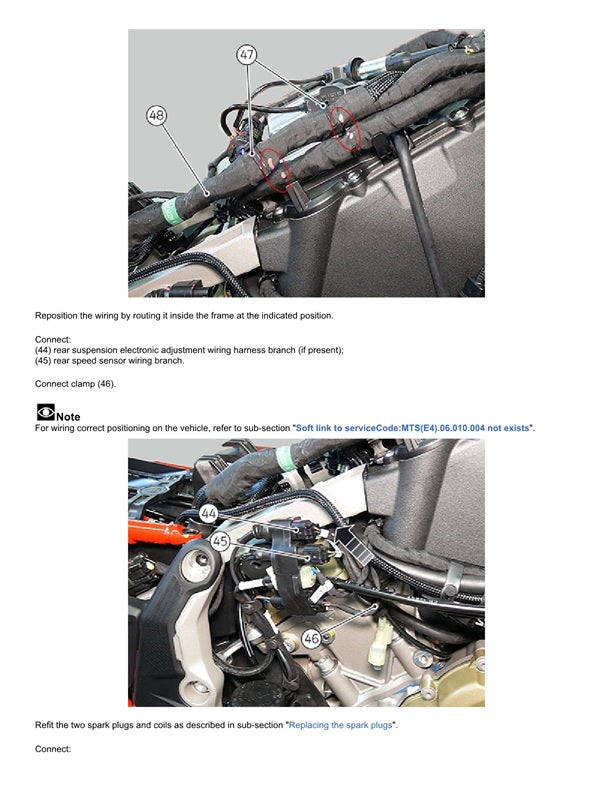 47

48

Reposition the wiring by routing it inside the frame at the indicated position.

Connect:
(44) rear suspension electronic adjustment wiring harness branch (if present);
(45) rear speed sensor wiring branch.

Connect clamp (46).

Note
For wiring correct positioning on the vehicle, refer to sub-section "Soft link to serviceCode:MTS(E4).06.010.004 not exists".

44

45

46

Refit the two spark plugs and coils as described in sub-section "Replacing the spark plugs".

Connect: