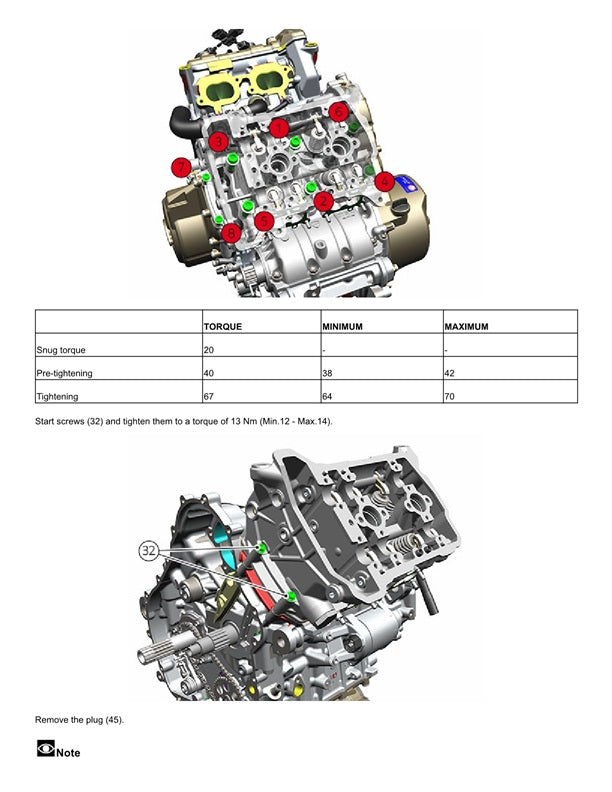 1
6
3
7
4
2
5
8

| | TORQUE | MINIMUM | MAXIMUM |
|---|---|---|---|
| Snug torque | 20 | - | - |
| Pre-tightening | 40 | 38 | 42 |
| Tightening | 67 | 64 | 70 |

Start screws (32) and tighten them to a torque of 13 Nm (Min.12 - Max.14).

32

Remove the plug (45).

Note