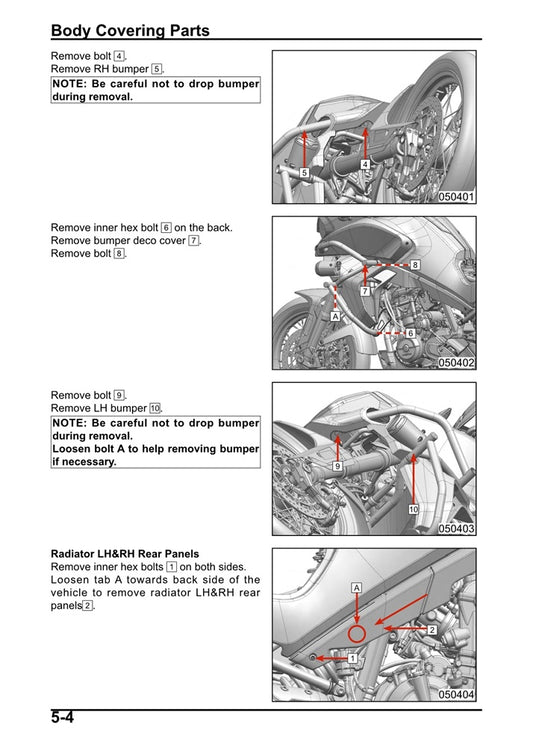 Body Covering Parts

Remove bolt 4.
Remove RH bumper 5.
NOTE: Be careful not to drop bumper during removal.

5
4
050401

Remove inner hex bolt 6 on the back.
Remove bumper deco cover 7.
Remove bolt 8.

8
7
A
6
050402

Remove bolt 9.
Remove LH bumper 10.
NOTE: Be careful not to drop bumper during removal.
Loosen bolt A to help removing bumper if necessary.

9
10
050403

Radiator LH&RH Rear Panels
Remove inner hex bolts 1 on both sides.
Loosen tab A towards back side of the vehicle to remove radiator LH&RH rear panels 2.

A
2
1
050404

5-4