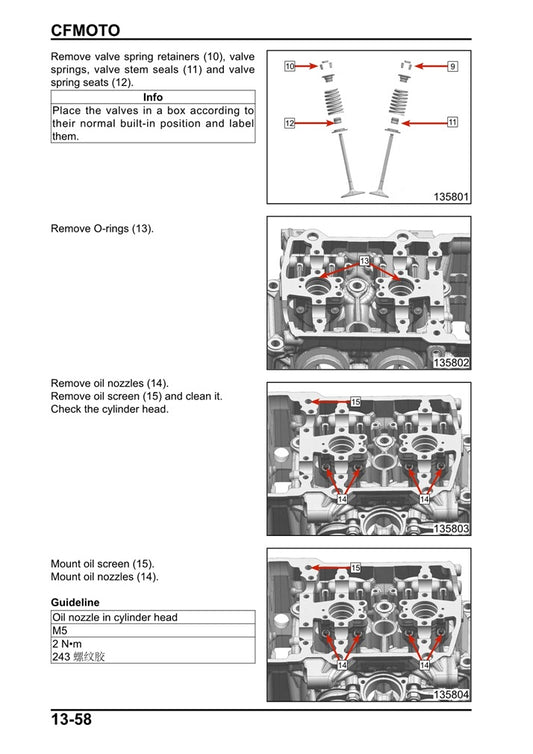 CFMOTO

Remove valve spring retainers (10), valve springs, valve stem seals (11) and valve spring seats (12).

| Info |
|---|
| Place the valves in a box according to their normal built-in position and label them. |

10
9
12
11
135801

Remove O-rings (13).

13
135802

Remove oil nozzles (14).
Remove oil screen (15) and clean it.
Check the cylinder head.

15
14
14
135803

Mount oil screen (15).
Mount oil nozzles (14).

Guideline

| Oil nozzle in cylinder head |
|---|
| M5 |
| 2 N•m |
| 243 螺纹胶 |

15
14
14
135804

13-58