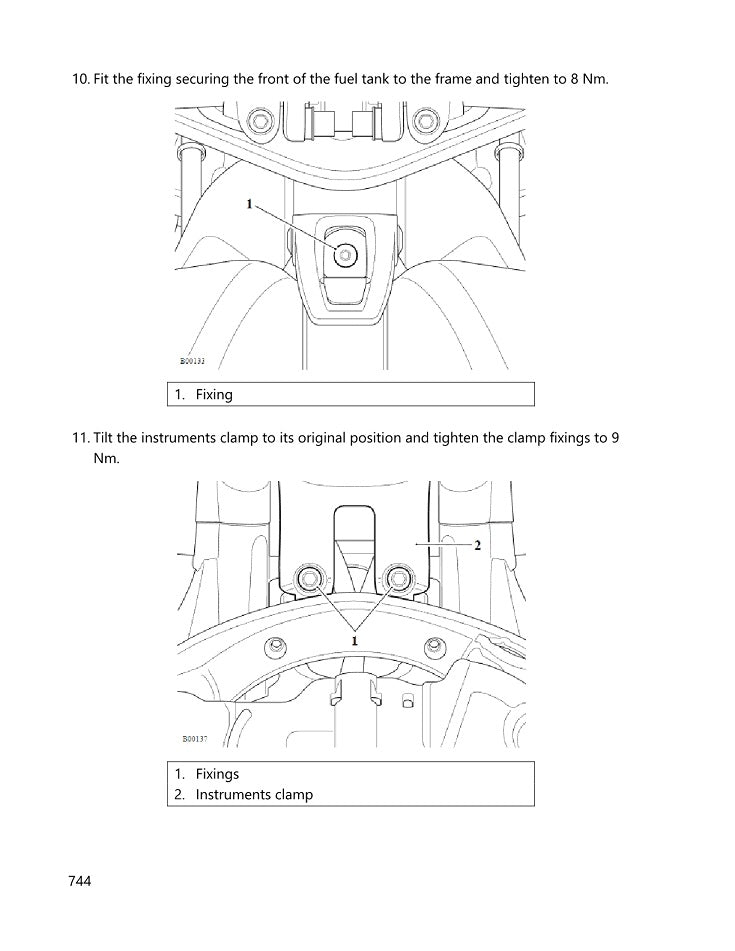 10. Fit the fixing securing the front of the fuel tank to the frame and tighten to 8 Nm.

1

B00133

1. Fixing

11. Tilt the instruments clamp to its original position and tighten the clamp fixings to 9 Nm.

2

1

B00137

1. Fixings
2. Instruments clamp

744