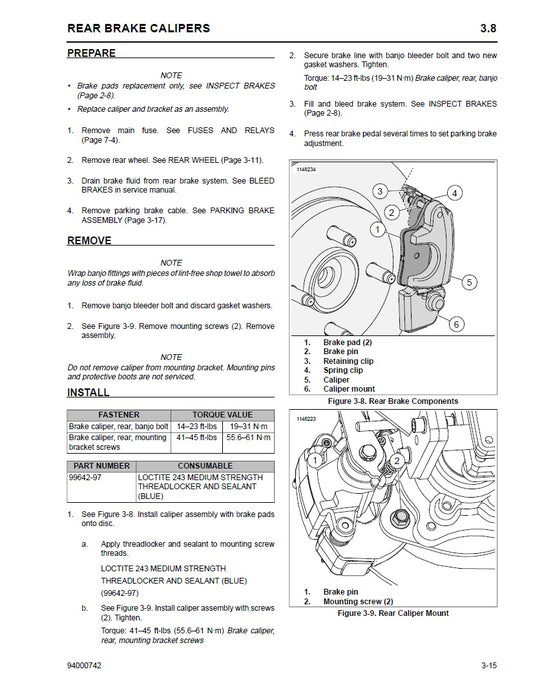 REAR BRAKE CALIPERS

3.8

PREPARE

NOTE

• Brake pads replacement only, see INSPECT BRAKES (Page 2-8).
• Replace caliper and bracket as an assembly.

1. Remove main fuse. See FUSES AND RELAYS (Page 7-4).

2. Remove rear wheel. See REAR WHEEL (Page 3-11).

3. Drain brake fluid from rear brake system. See BLEED BRAKES in service manual.

4. Remove parking brake cable. See PARKING BRAKE ASSEMBLY (Page 3-17).

REMOVE

NOTE

Wrap banjo fittings with pieces of lint-free shop towel to absorb any loss of brake fluid.

1. Remove banjo bleeder bolt and discard gasket washers.

2. See Figure 3-9. Remove mounting screws (2). Remove assembly.

NOTE

Do not remove caliper from mounting bracket. Mounting pins and protective boots are not serviced.

INSTALL

| FASTENER | TORQUE VALUE | |
|---|---|---|
| Brake caliper, rear, banjo bolt | 14–23 ft-lbs | 19–31 N·m |
| Brake caliper, rear, mounting bracket screws | 41–45 ft-lbs | 55.6–61 N·m |

| PART NUMBER | CONSUMABLE |
|---|---|
| 99642-97 | LOCTITE 243 MEDIUM STRENGTH THREADLOCKER AND SEALANT (BLUE) |

1. See Figure 3-8. Install caliper assembly with brake pads onto disc.

a. Apply threadlocker and sealant to mounting screw threads.

LOCTITE 243 MEDIUM STRENGTH THREADLOCKER AND SEALANT (BLUE) (99642-97)

b. See Figure 3-9. Install caliper assembly with screws (2). Tighten.

Torque: 41–45 ft-lbs (55.6–61 N·m) Brake caliper, rear, mounting bracket screws

2. Secure brake line with banjo bleeder bolt and two new gasket washers. Tighten.

Torque: 14–23 ft-lbs (19–31 N·m) Brake caliper, rear, banjo bolt

3. Fill and bleed brake system. See INSPECT BRAKES (Page 2-8).

4. Press rear brake pedal several times to set parking brake adjustment.

1148234

3
4
2
1
5
6

1. Brake pad (2)
2. Brake pin
3. Retaining clip
4. Spring clip
5. Caliper
6. Caliper mount

Figure 3-8. Rear Brake Components

1148223

1
2

1. Brake pin
2. Mounting screw (2)

Figure 3-9. Rear Caliper Mount

94000742

3-15