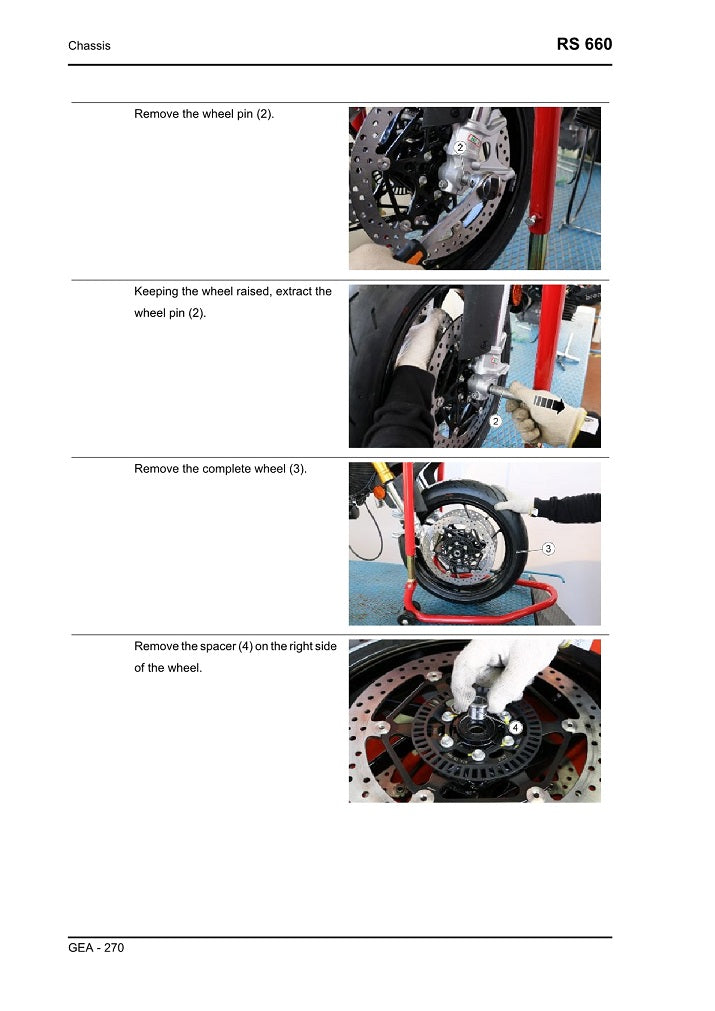 Chassis

RS 660

Remove the wheel pin (2).

2

Keeping the wheel raised, extract the wheel pin (2).

2

Remove the complete wheel (3).

3

Remove the spacer (4) on the right side of the wheel.

4

GEA - 270