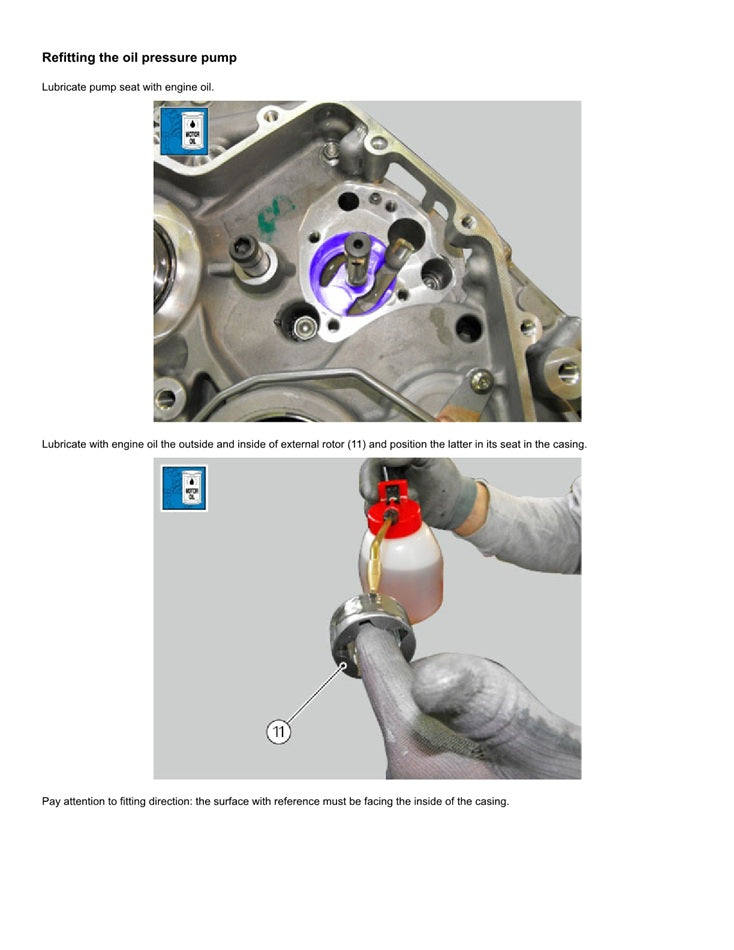 Refitting the oil pressure pump

Lubricate pump seat with engine oil.

MOTOR OIL

Lubricate with engine oil the outside and inside of external rotor (11) and position the latter in its seat in the casing.

MOTOR OIL

11

Pay attention to fitting direction: the surface with reference must be facing the inside of the casing.