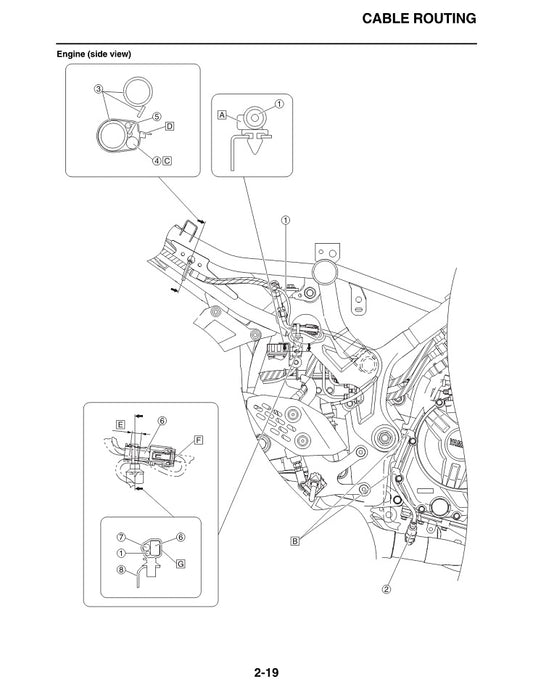 CABLE ROUTING

Engine (side view)

3
5
D
4 C

A
1

1

E
6
F

7
6
1
G
8

B

2

2-19