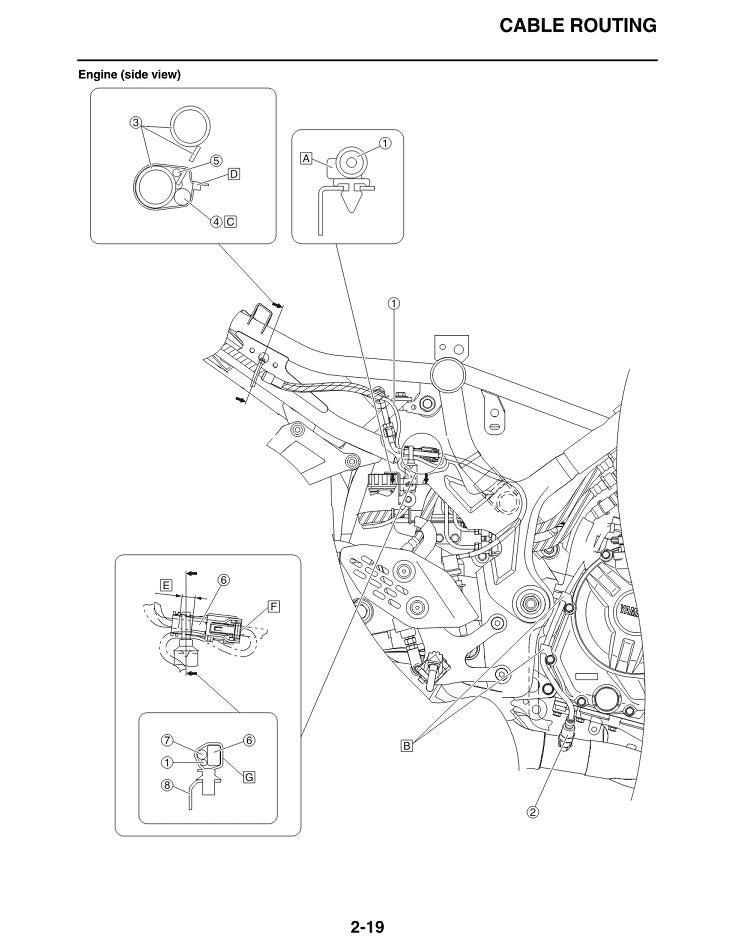 CABLE ROUTING

Engine (side view)

③
⑤
D
④ C

A ①

①

E ⑥
F

⑦ ⑥
①
G
⑧

B

②

2-19