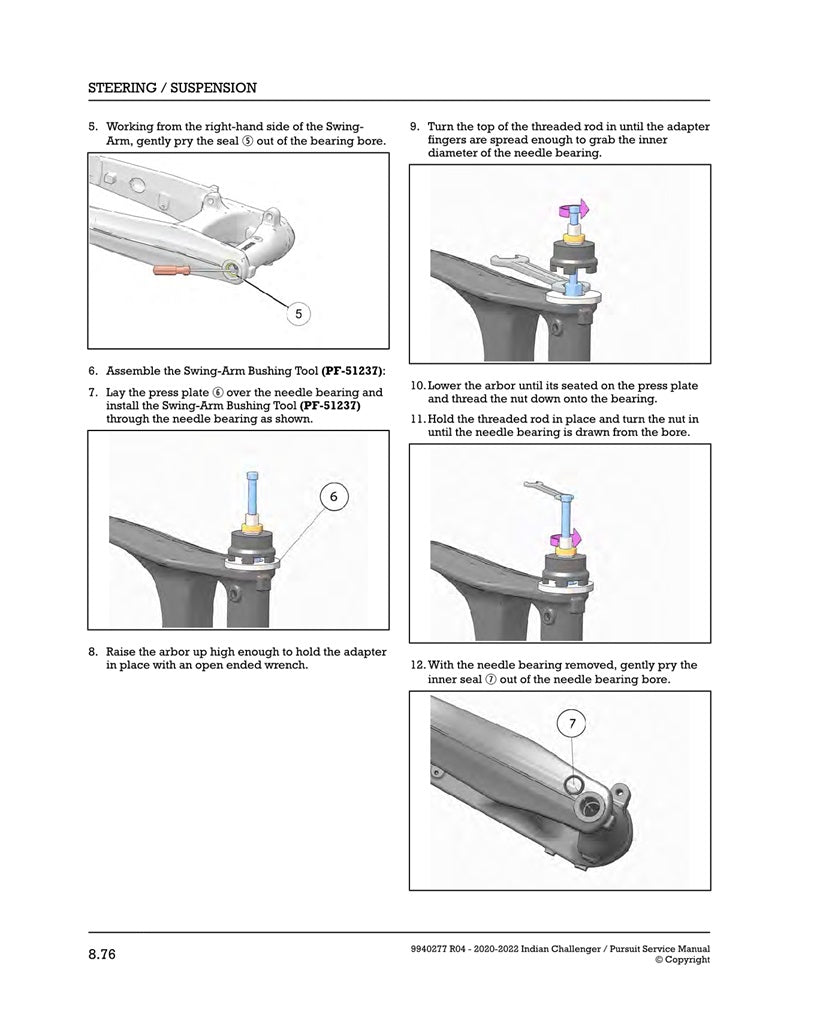 STEERING / SUSPENSION

5. Working from the right-hand side of the Swing-Arm, gently pry the seal ⑤ out of the bearing bore.

5

6. Assemble the Swing-Arm Bushing Tool **(PF-51237)**:

7. Lay the press plate ⑥ over the needle bearing and install the Swing-Arm Bushing Tool **(PF-51237)** through the needle bearing as shown.

6

8. Raise the arbor up high enough to hold the adapter in place with an open ended wrench.

9. Turn the top of the threaded rod in until the adapter fingers are spread enough to grab the inner diameter of the needle bearing.

10. Lower the arbor until its seated on the press plate and thread the nut down onto the bearing.

11. Hold the threaded rod in place and turn the nut in until the needle bearing is drawn from the bore.

12. With the needle bearing removed, gently pry the inner seal ⑦ out of the needle bearing bore.

7

8.76

9940277 R04 - 2020-2022 Indian Challenger / Pursuit Service Manual
© Copyright