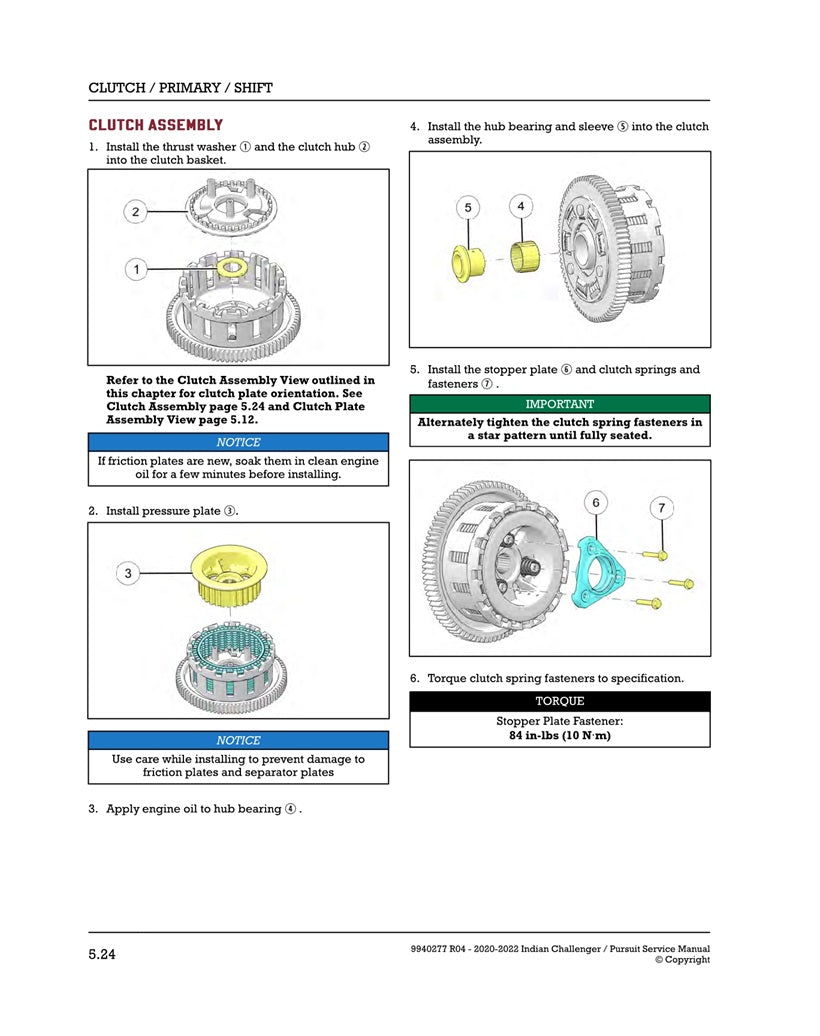 CLUTCH / PRIMARY / SHIFT

CLUTCH ASSEMBLY

1. Install the thrust washer ① and the clutch hub ② into the clutch basket.

2

1

Refer to the Clutch Assembly View outlined in this chapter for clutch plate orientation. See Clutch Assembly page 5.24 and Clutch Plate Assembly View page 5.12.

NOTICE

If friction plates are new, soak them in clean engine oil for a few minutes before installing.

2. Install pressure plate ③.

3

NOTICE

Use care while installing to prevent damage to friction plates and separator plates

3. Apply engine oil to hub bearing ④ .

4. Install the hub bearing and sleeve ⑤ into the clutch assembly.

5

4

5. Install the stopper plate ⑥ and clutch springs and fasteners ⑦ .

IMPORTANT

Alternately tighten the clutch spring fasteners in a star pattern until fully seated.

6

7

6. Torque clutch spring fasteners to specification.

TORQUE

Stopper Plate Fastener:
84 in-lbs (10 N·m)

5.24

9940277 R04 - 2020-2022 Indian Challenger / Pursuit Service Manual
© Copyright