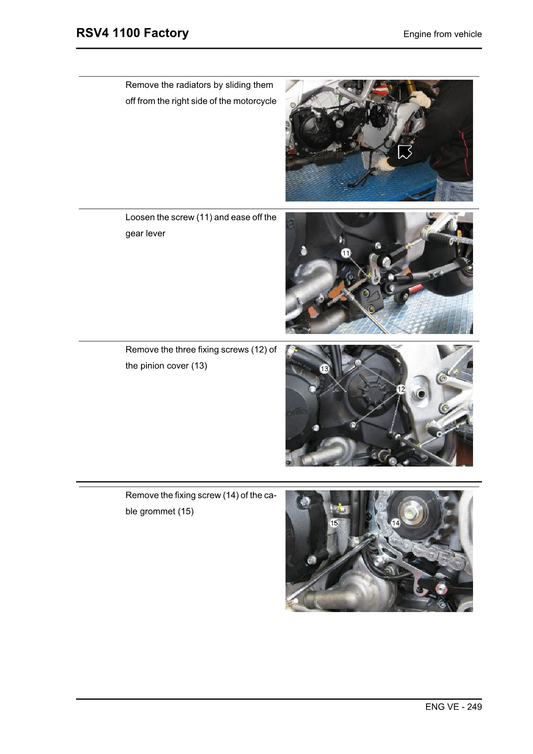 RSV4 1100 Factory

Engine from vehicle

Remove the radiators by sliding them off from the right side of the motorcycle

Loosen the screw (11) and ease off the gear lever

11

Remove the three fixing screws (12) of the pinion cover (13)

13

12

Remove the fixing screw (14) of the cable grommet (15)

15

14

ENG VE - 249