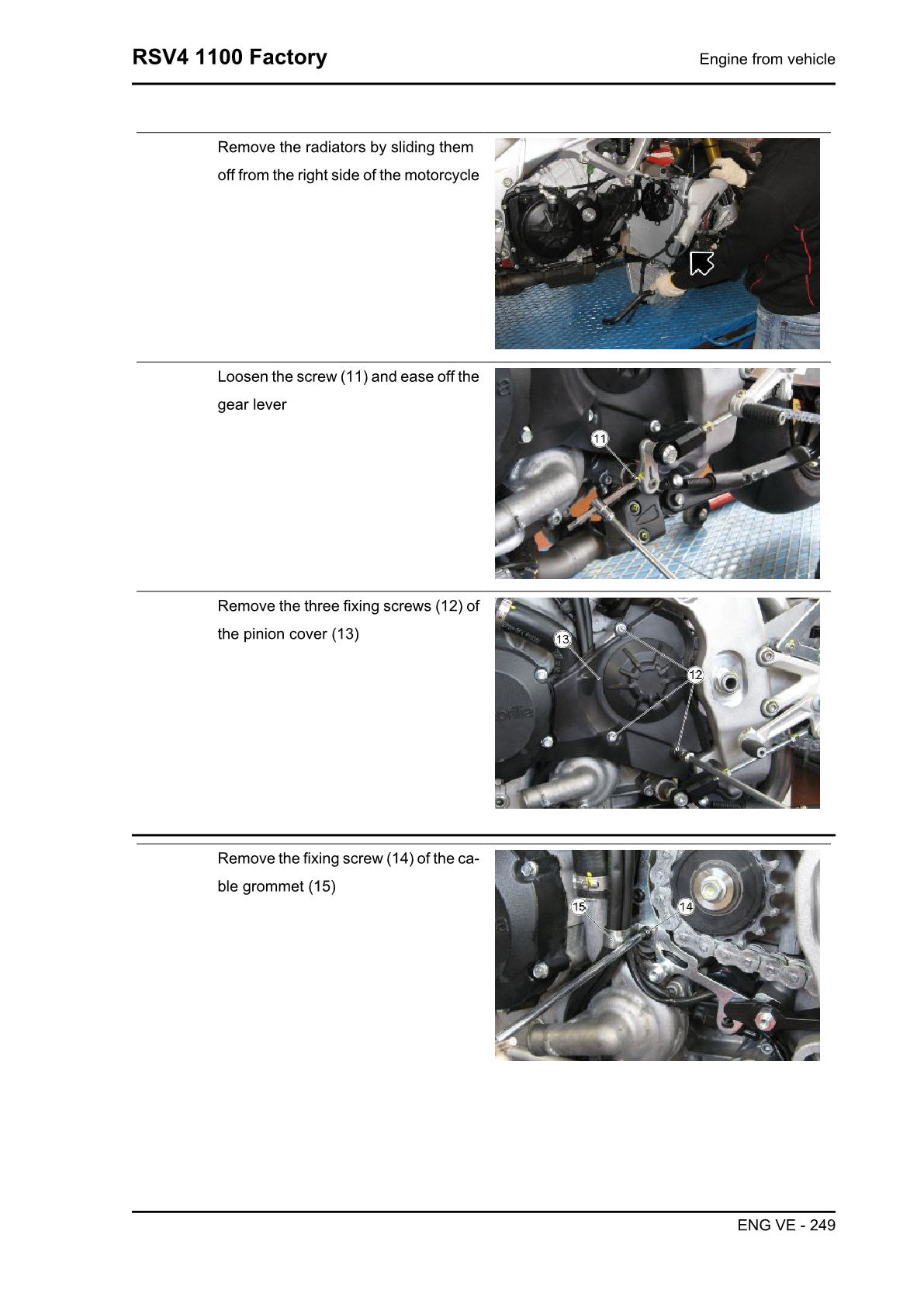 RSV4 1100 Factory

Engine from vehicle

Remove the radiators by sliding them off from the right side of the motorcycle

Loosen the screw (11) and ease off the gear lever

11

Remove the three fixing screws (12) of the pinion cover (13)

13

12

Remove the fixing screw (14) of the cable grommet (15)

15

14

ENG VE - 249