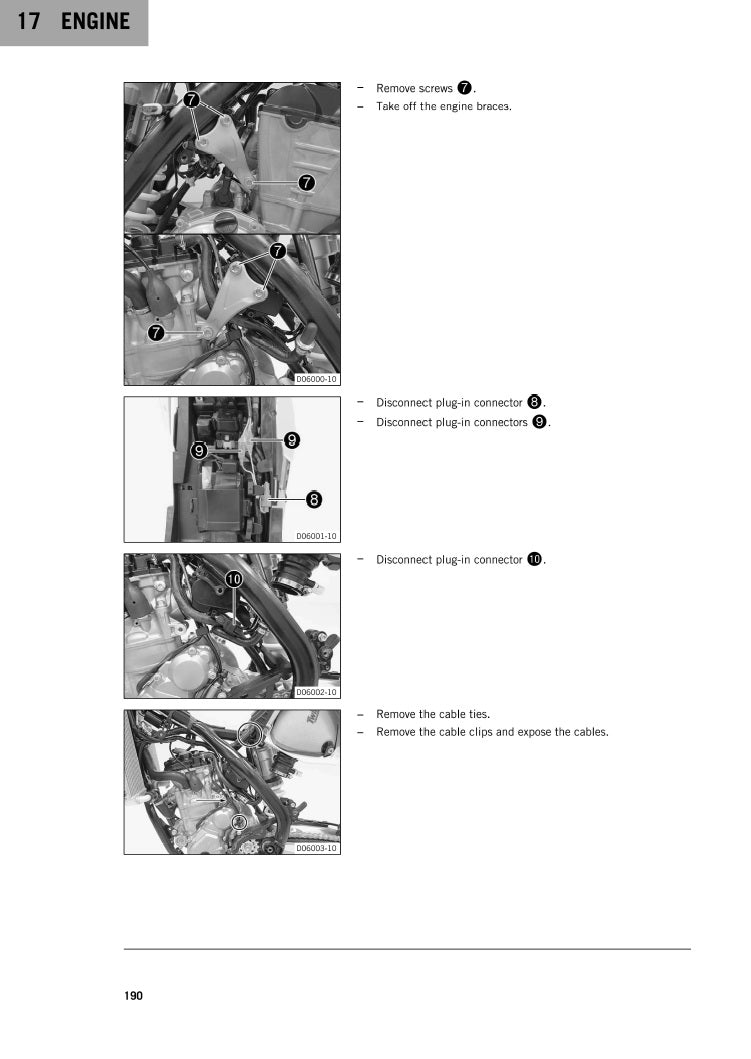 17 ENGINE

7
7
7
7
D06000-10

– Remove screws 7.
– Take off the engine braces.

9
9
8
D06001-10

– Disconnect plug-in connector 8.
– Disconnect plug-in connectors 9.

10
D06002-10

– Disconnect plug-in connector 10.

D06003-10

– Remove the cable ties.
– Remove the cable clips and expose the cables.

190