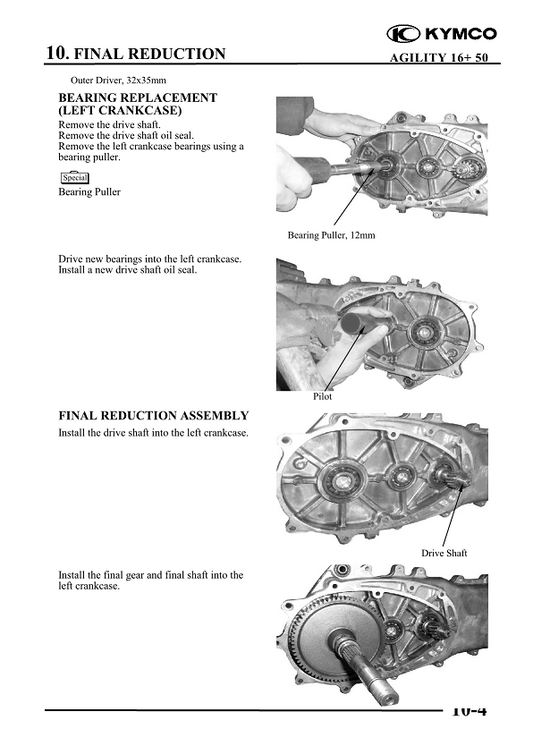 KYMCO

10. FINAL REDUCTION

AGILITY 16+ 50

Outer Driver, 32x35mm

BEARING REPLACEMENT (LEFT CRANKCASE)

Remove the drive shaft.
Remove the drive shaft oil seal.
Remove the left crankcase bearings using a bearing puller.

Special

Bearing Puller

Bearing Puller, 12mm

Drive new bearings into the left crankcase.
Install a new drive shaft oil seal.

Pilot

FINAL REDUCTION ASSEMBLY

Install the drive shaft into the left crankcase.

Drive Shaft

Install the final gear and final shaft into the left crankcase.

10-4