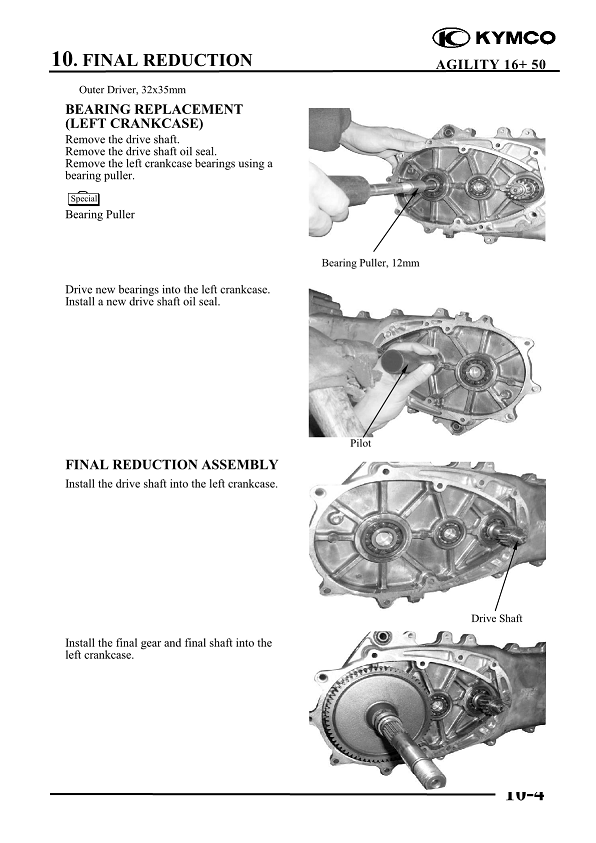 KYMCO

10. FINAL REDUCTION

AGILITY 16+ 50

Outer Driver, 32x35mm

BEARING REPLACEMENT (LEFT CRANKCASE)

Remove the drive shaft.
Remove the drive shaft oil seal.
Remove the left crankcase bearings using a bearing puller.

Special

Bearing Puller

Bearing Puller, 12mm

Drive new bearings into the left crankcase.
Install a new drive shaft oil seal.

Pilot

FINAL REDUCTION ASSEMBLY

Install the drive shaft into the left crankcase.

Drive Shaft

Install the final gear and final shaft into the left crankcase.

10-4