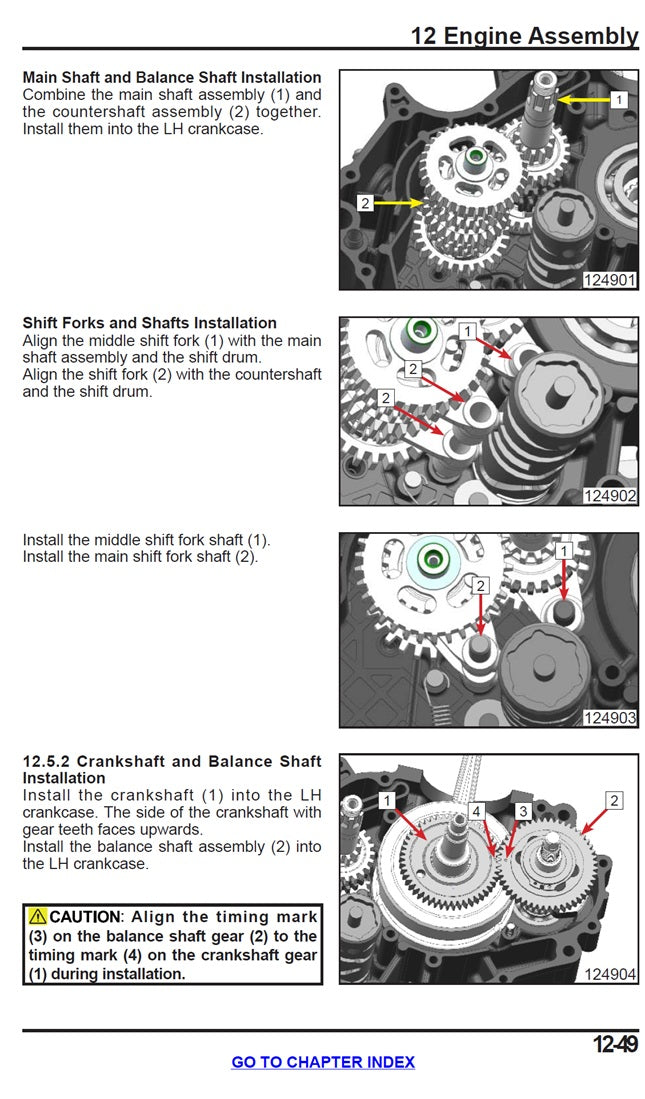 12 Engine Assembly

Main Shaft and Balance Shaft Installation
Combine the main shaft assembly (1) and the countershaft assembly (2) together. Install them into the LH crankcase.

1
2
124901

Shift Forks and Shafts Installation
Align the middle shift fork (1) with the main shaft assembly and the shift drum.
Align the shift fork (2) with the countershaft and the shift drum.

1
2
2
124902

Install the middle shift fork shaft (1).
Install the main shift fork shaft (2).

1
2
124903

12.5.2 Crankshaft and Balance Shaft Installation
Install the crankshaft (1) into the LH crankcase. The side of the crankshaft with gear teeth faces upwards.
Install the balance shaft assembly (2) into the LH crankcase.

CAUTION: Align the timing mark (3) on the balance shaft gear (2) to the timing mark (4) on the crankshaft gear (1) during installation.

1
4
3
2
124904

12-49

GO TO CHAPTER INDEX