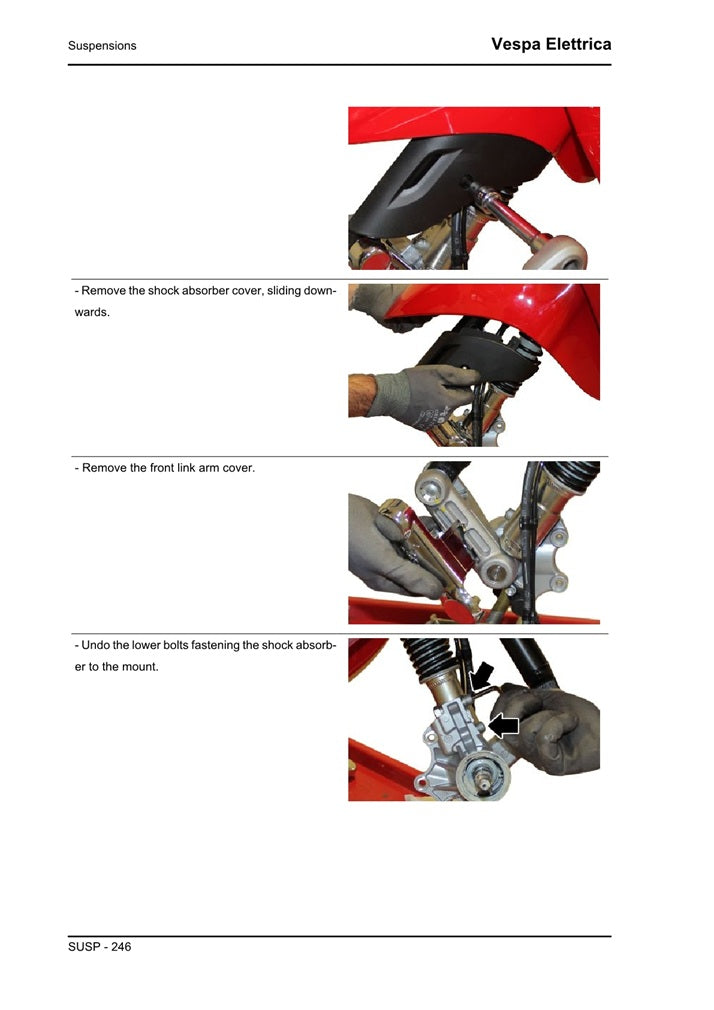 Suspensions

Vespa Elettrica

- Remove the shock absorber cover, sliding downwards.

- Remove the front link arm cover.

- Undo the lower bolts fastening the shock absorber to the mount.

SUSP - 246