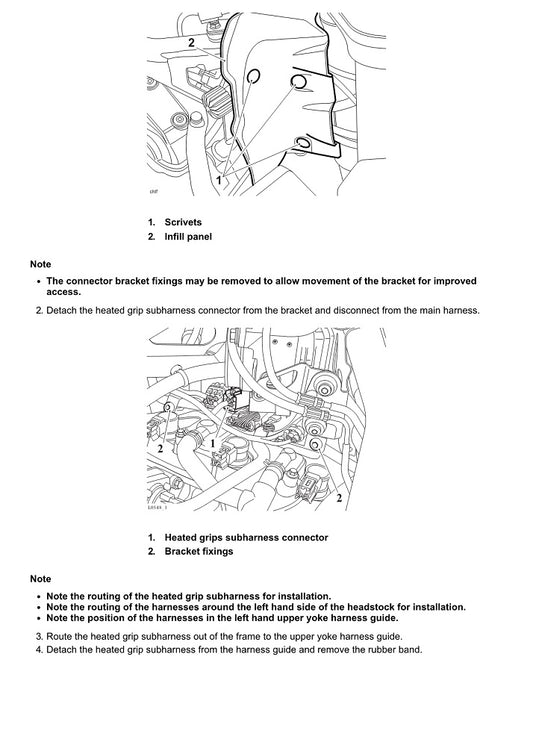 2

1

1. Scrivets
2. Infill panel

Note

• The connector bracket fixings may be removed to allow movement of the bracket for improved access.

2. Detach the heated grip subharness connector from the bracket and disconnect from the main harness.

2
1
2

1. Heated grips subharness connector
2. Bracket fixings

Note

• Note the routing of the heated grip subharness for installation.
• Note the routing of the harnesses around the left hand side of the headstock for installation.
• Note the position of the harnesses in the left hand upper yoke harness guide.

3. Route the heated grip subharness out of the frame to the upper yoke harness guide.
4. Detach the heated grip subharness from the harness guide and remove the rubber band.