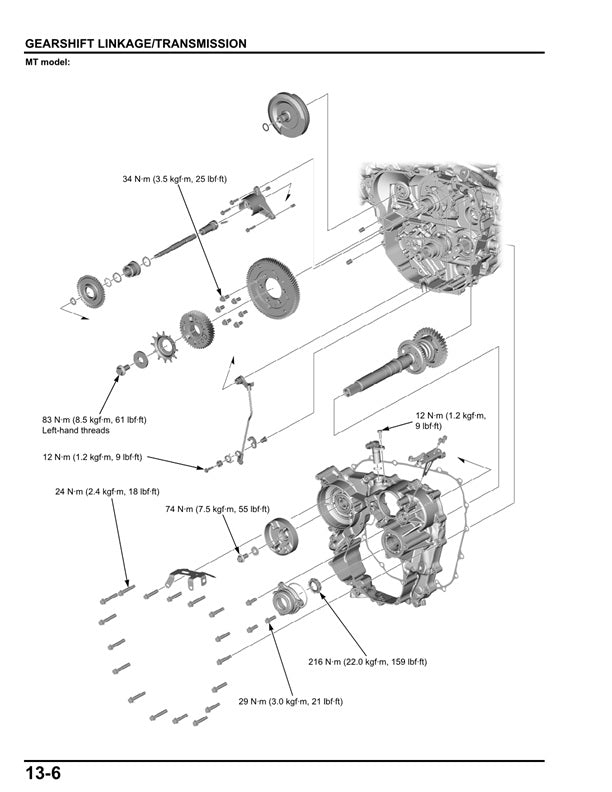 GEARSHIFT LINKAGE/TRANSMISSION

MT model:

34 N·m (3.5 kgf·m, 25 lbf·ft)

83 N·m (8.5 kgf·m, 61 lbf·ft)
Left-hand threads

12 N·m (1.2 kgf·m, 9 lbf·ft)

12 N·m (1.2 kgf·m, 9 lbf·ft)

24 N·m (2.4 kgf·m, 18 lbf·ft)

74 N·m (7.5 kgf·m, 55 lbf·ft)

216 N·m (22.0 kgf·m, 159 lbf·ft)

29 N·m (3.0 kgf·m, 21 lbf·ft)

13-6