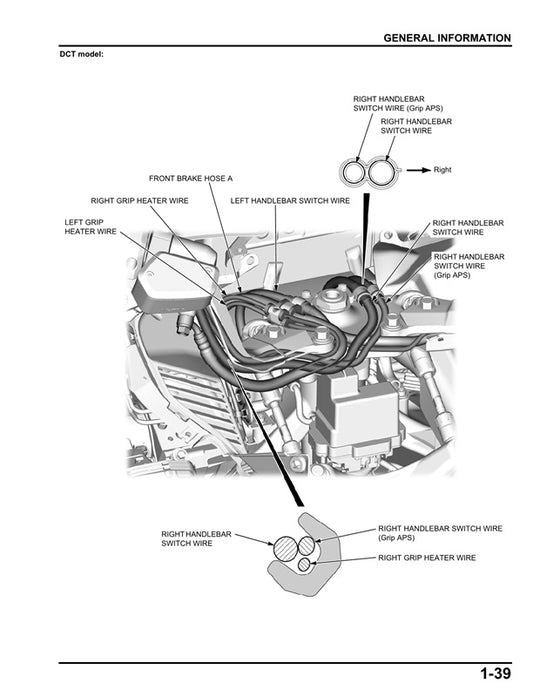 GENERAL INFORMATION

DCT model:

RIGHT HANDLEBAR SWITCH WIRE (Grip APS)

RIGHT HANDLEBAR SWITCH WIRE

Right

FRONT BRAKE HOSE A

RIGHT GRIP HEATER WIRE

LEFT HANDLEBAR SWITCH WIRE

LEFT GRIP HEATER WIRE

RIGHT HANDLEBAR SWITCH WIRE

RIGHT HANDLEBAR SWITCH WIRE (Grip APS)

RIGHT HANDLEBAR SWITCH WIRE

RIGHT HANDLEBAR SWITCH WIRE (Grip APS)

RIGHT GRIP HEATER WIRE

1-39