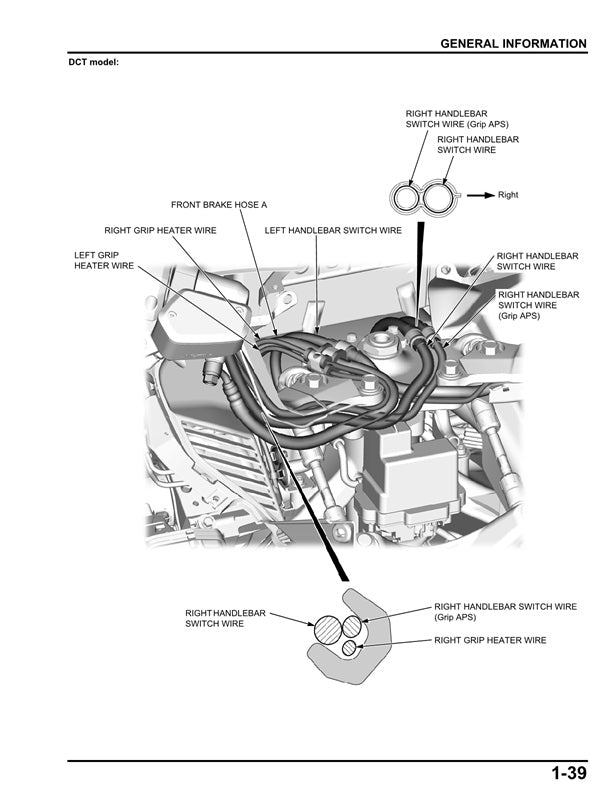 GENERAL INFORMATION

DCT model:

RIGHT HANDLEBAR SWITCH WIRE (Grip APS)

RIGHT HANDLEBAR SWITCH WIRE

Right

FRONT BRAKE HOSE A

RIGHT GRIP HEATER WIRE

LEFT HANDLEBAR SWITCH WIRE

LEFT GRIP HEATER WIRE

RIGHT HANDLEBAR SWITCH WIRE

RIGHT HANDLEBAR SWITCH WIRE (Grip APS)

RIGHT HANDLEBAR SWITCH WIRE

RIGHT HANDLEBAR SWITCH WIRE (Grip APS)

RIGHT GRIP HEATER WIRE

1-39