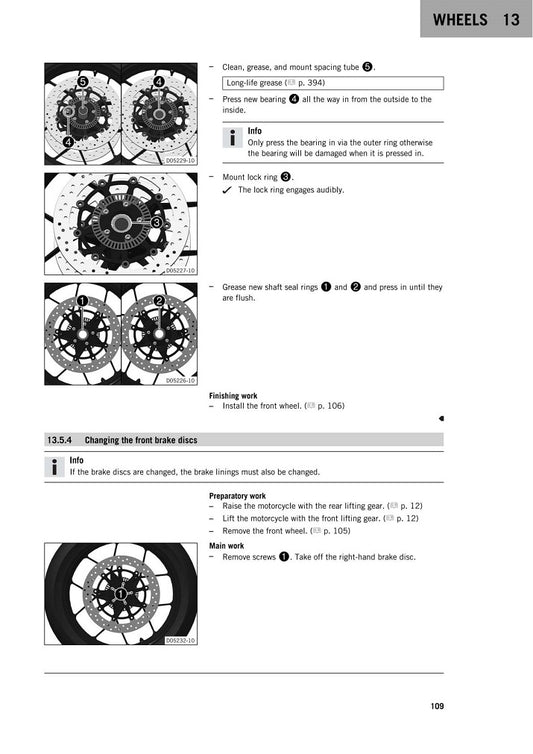 WHEELS 13

5
4
4
D05229-10

– Clean, grease, and mount spacing tube 5.

Long-life grease ( p. 394)

– Press new bearing 4 all the way in from the outside to the inside.

Info
Only press the bearing in via the outer ring otherwise the bearing will be damaged when it is pressed in.

3
D05227-10

– Mount lock ring 3.
✓ The lock ring engages audibly.

1
2
D05226-10

– Grease new shaft seal rings 1 and 2 and press in until they are flush.

Finishing work
– Install the front wheel. ( p. 106)

13.5.4 Changing the front brake discs

Info
If the brake discs are changed, the brake linings must also be changed.

Preparatory work
– Raise the motorcycle with the rear lifting gear. ( p. 12)
– Lift the motorcycle with the front lifting gear. ( p. 12)
– Remove the front wheel. ( p. 105)

Main work
– Remove screws 1. Take off the right-hand brake disc.

1
D05232-10

109