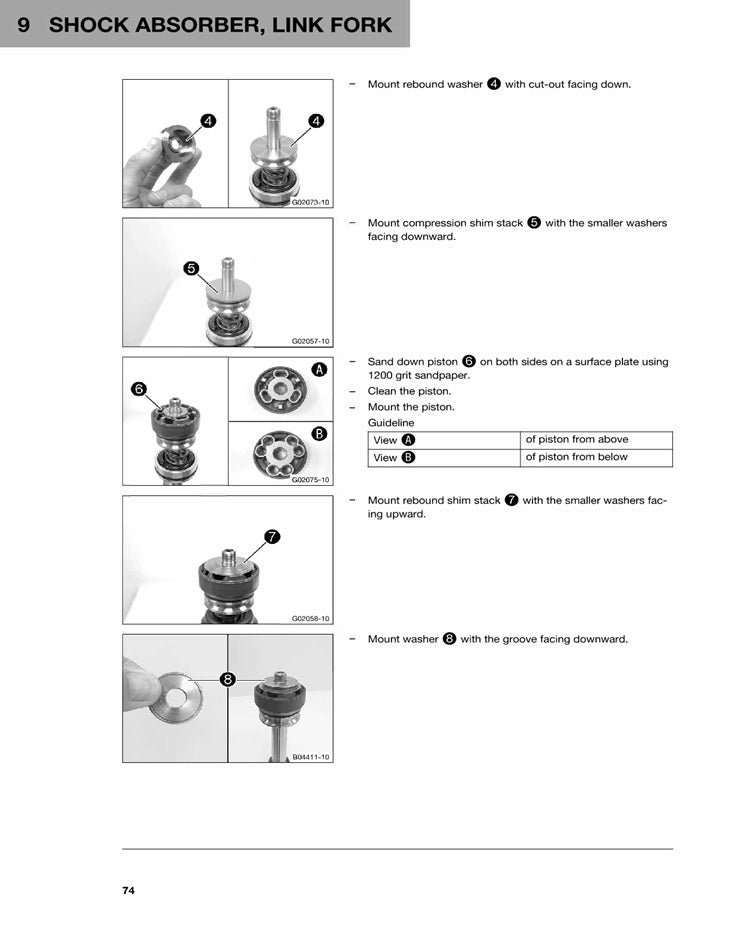 9 SHOCK ABSORBER, LINK FORK

4

4

G02073-10

– Mount rebound washer 4 with cut-out facing down.

5

G02057-10

– Mount compression shim stack 5 with the smaller washers facing downward.

6

A

B

G02075-10

– Sand down piston 6 on both sides on a surface plate using 1200 grit sandpaper.
– Clean the piston.
– Mount the piston.
Guideline

| View A | of piston from above |
|---|---|
| View B | of piston from below |

7

G02058-10

– Mount rebound shim stack 7 with the smaller washers facing upward.

8

B04411-10

– Mount washer 8 with the groove facing downward.

74