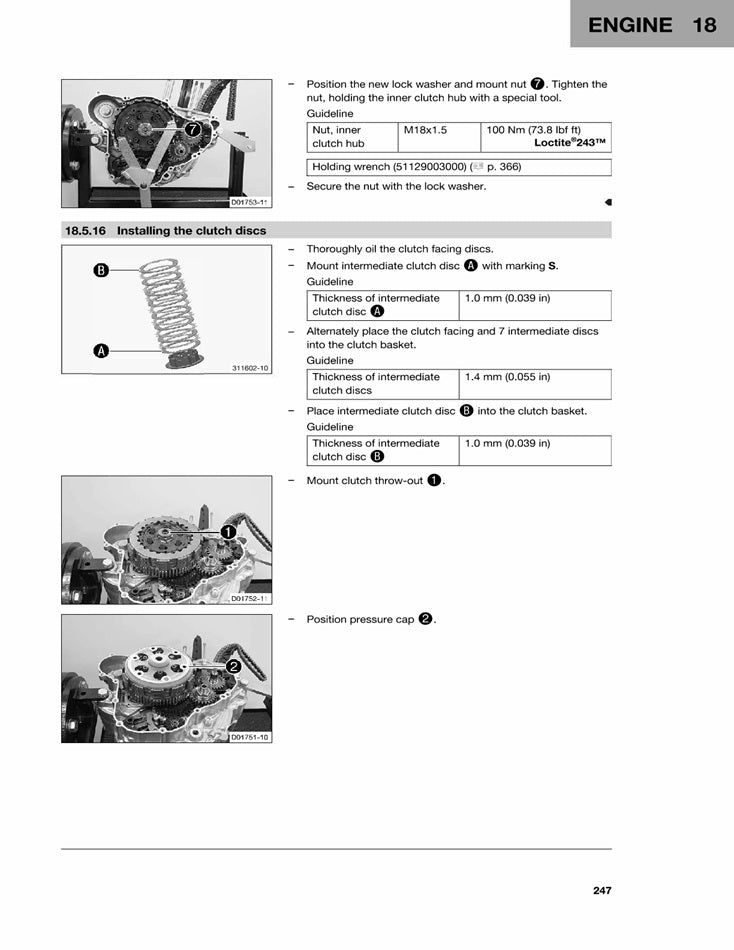 ENGINE 18

7

D01753-11

– Position the new lock washer and mount nut 7. Tighten the nut, holding the inner clutch hub with a special tool.

Guideline

| Nut, inner clutch hub | M18x1.5 | 100 Nm (73.8 lbf ft) Loctite®243™ |
|---|---|---|

| Holding wrench (51129003000) ( p. 366) |
|---|

– Secure the nut with the lock washer.

18.5.16 Installing the clutch discs

B

A

311602-10

– Thoroughly oil the clutch facing discs.

– Mount intermediate clutch disc A with marking S.

Guideline

| Thickness of intermediate clutch disc A | 1.0 mm (0.039 in) |
|---|---|

– Alternately place the clutch facing and 7 intermediate discs into the clutch basket.

Guideline

| Thickness of intermediate clutch discs | 1.4 mm (0.055 in) |
|---|---|

– Place intermediate clutch disc B into the clutch basket.

Guideline

| Thickness of intermediate clutch disc B | 1.0 mm (0.039 in) |
|---|---|

1

D01752-11

– Mount clutch throw-out 1.

2

D01751-10

– Position pressure cap 2.

247