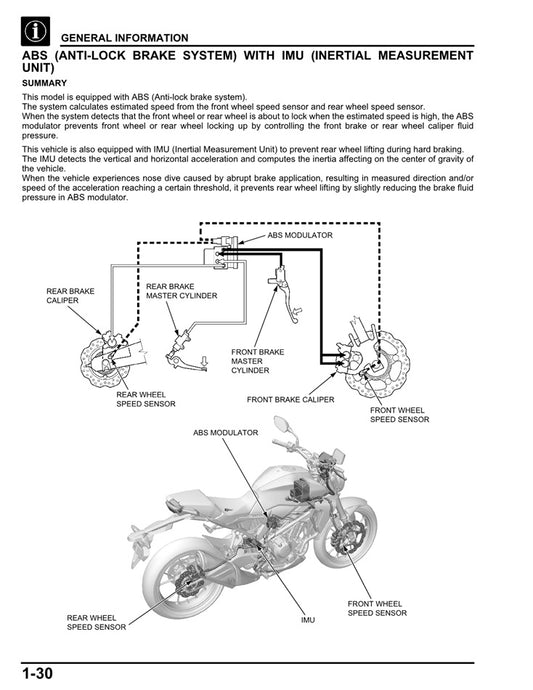 GENERAL INFORMATION

ABS (ANTI-LOCK BRAKE SYSTEM) WITH IMU (INERTIAL MEASUREMENT UNIT)

SUMMARY

This model is equipped with ABS (Anti-lock brake system).
The system calculates estimated speed from the front wheel speed sensor and rear wheel speed sensor.
When the system detects that the front wheel or rear wheel is about to lock when the estimated speed is high, the ABS modulator prevents front wheel or rear wheel locking up by controlling the front brake or rear wheel caliper fluid pressure.

This vehicle is also equipped with IMU (Inertial Measurement Unit) to prevent rear wheel lifting during hard braking.
The IMU detects the vertical and horizontal acceleration and computes the inertia affecting on the center of gravity of the vehicle.
When the vehicle experiences nose dive caused by abrupt brake application, resulting in measured direction and/or speed of the acceleration reaching a certain threshold, it prevents rear wheel lifting by slightly reducing the brake fluid pressure in ABS modulator.

ABS MODULATOR
REAR BRAKE CALIPER
REAR BRAKE MASTER CYLINDER
FRONT BRAKE MASTER CYLINDER
REAR WHEEL SPEED SENSOR
FRONT BRAKE CALIPER
FRONT WHEEL SPEED SENSOR

ABS MODULATOR
FRONT WHEEL SPEED SENSOR
REAR WHEEL SPEED SENSOR
IMU

1-30