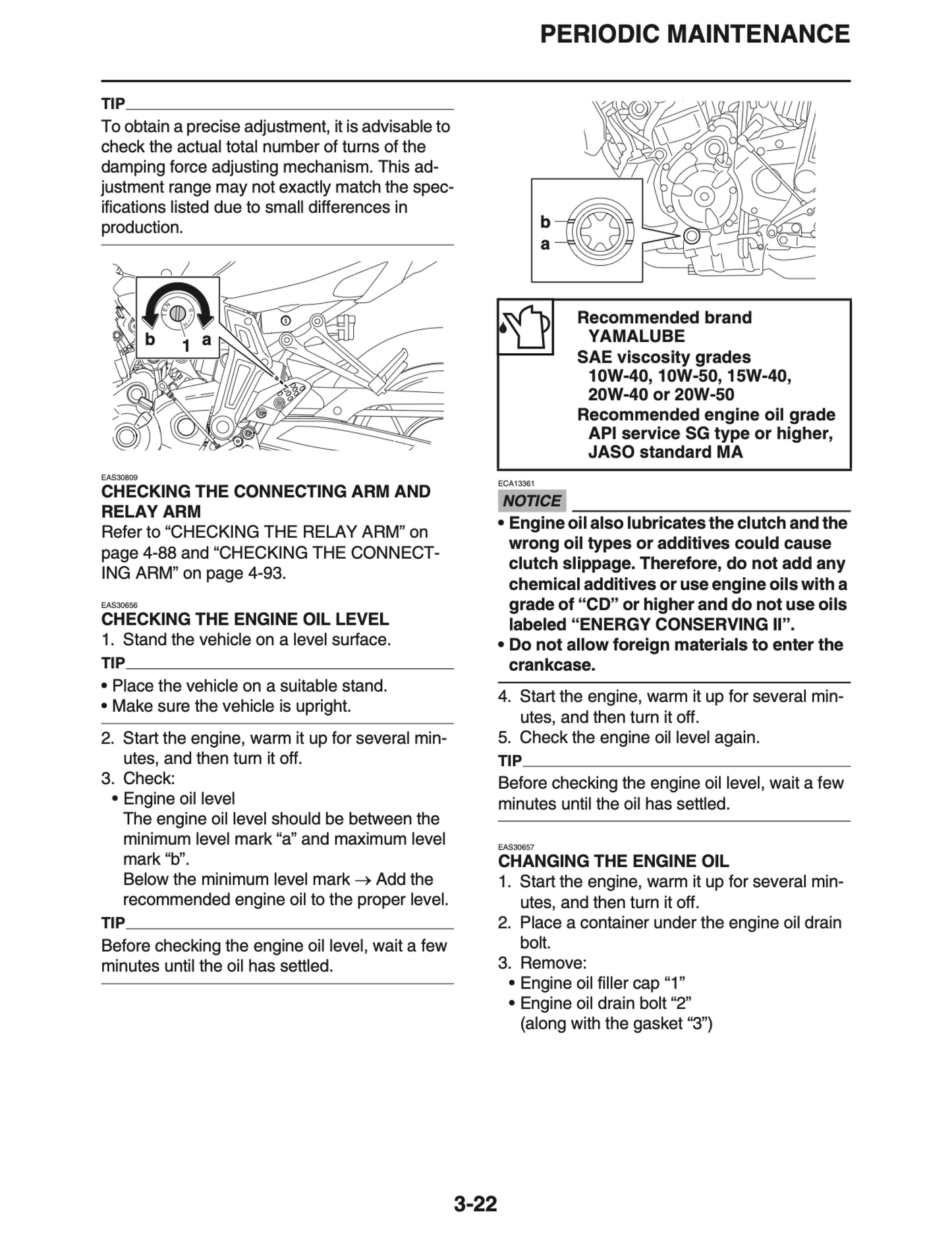 PERIODIC MAINTENANCE

TIP

To obtain a precise adjustment, it is advisable to check the actual total number of turns of the damping force adjusting mechanism. This adjustment range may not exactly match the specifications listed due to small differences in production.

b 1 a

EAS30809
CHECKING THE CONNECTING ARM AND RELAY ARM
Refer to "CHECKING THE RELAY ARM" on page 4-88 and "CHECKING THE CONNECTING ARM" on page 4-93.

EAS30656
CHECKING THE ENGINE OIL LEVEL
1. Stand the vehicle on a level surface.

TIP

• Place the vehicle on a suitable stand.
• Make sure the vehicle is upright.

2. Start the engine, warm it up for several minutes, and then turn it off.
3. Check:
• Engine oil level
The engine oil level should be between the minimum level mark "a" and maximum level mark "b".
Below the minimum level mark → Add the recommended engine oil to the proper level.

TIP

Before checking the engine oil level, wait a few minutes until the oil has settled.

b
a

Recommended brand
YAMALUBE
SAE viscosity grades
10W-40, 10W-50, 15W-40, 20W-40 or 20W-50
Recommended engine oil grade
API service SG type or higher, JASO standard MA

ECA13361
NOTICE

• Engine oil also lubricates the clutch and the wrong oil types or additives could cause clutch slippage. Therefore, do not add any chemical additives or use engine oils with a grade of "CD" or higher and do not use oils labeled "ENERGY CONSERVING II".
• Do not allow foreign materials to enter the crankcase.

4. Start the engine, warm it up for several minutes, and then turn it off.
5. Check the engine oil level again.

TIP

Before checking the engine oil level, wait a few minutes until the oil has settled.

EAS30657
CHANGING THE ENGINE OIL
1. Start the engine, warm it up for several minutes, and then turn it off.
2. Place a container under the engine oil drain bolt.
3. Remove:
• Engine oil filler cap "1"
• Engine oil drain bolt "2"
(along with the gasket "3")

3-22