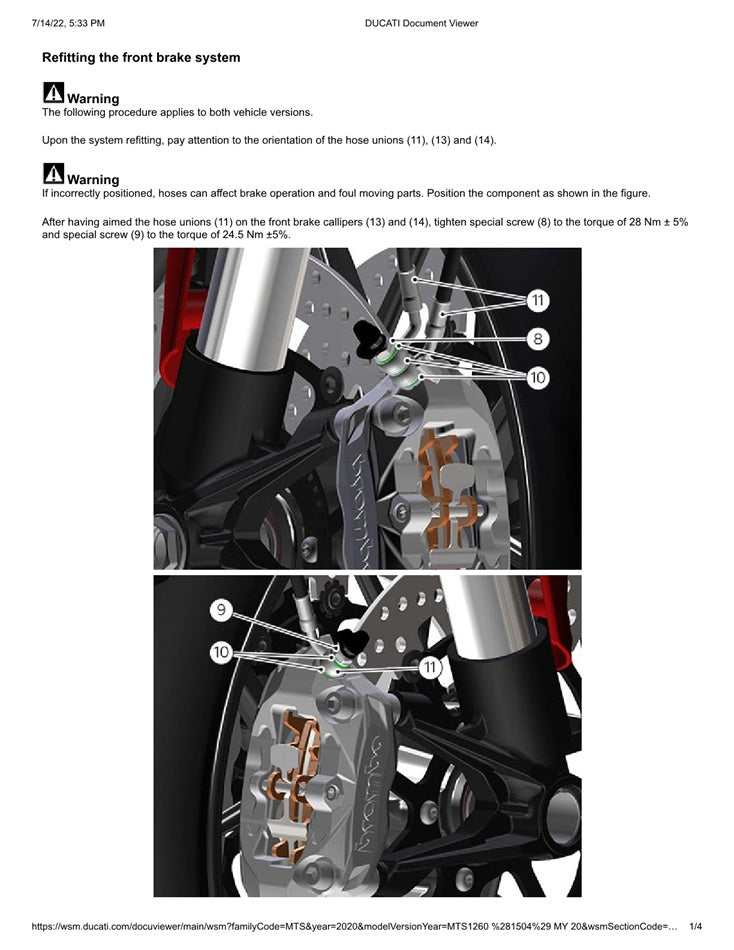 7/14/22, 5:33 PM DUCATI Document Viewer

Refitting the front brake system

Warning
The following procedure applies to both vehicle versions.

Upon the system refitting, pay attention to the orientation of the hose unions (11), (13) and (14).

Warning
If incorrectly positioned, hoses can affect brake operation and foul moving parts. Position the component as shown in the figure.

After having aimed the hose unions (11) on the front brake callipers (13) and (14), tighten special screw (8) to the torque of 28 Nm ± 5% and special screw (9) to the torque of 24.5 Nm ±5%.

11
8
10
brembo

9
10
11
brembo

https://wsm.ducati.com/docuviewer/main/wsm?familyCode=MTS&year=2020&modelVersionYear=MTS1260 %281504%29 MY 20&wsmSectionCode=... 1/4