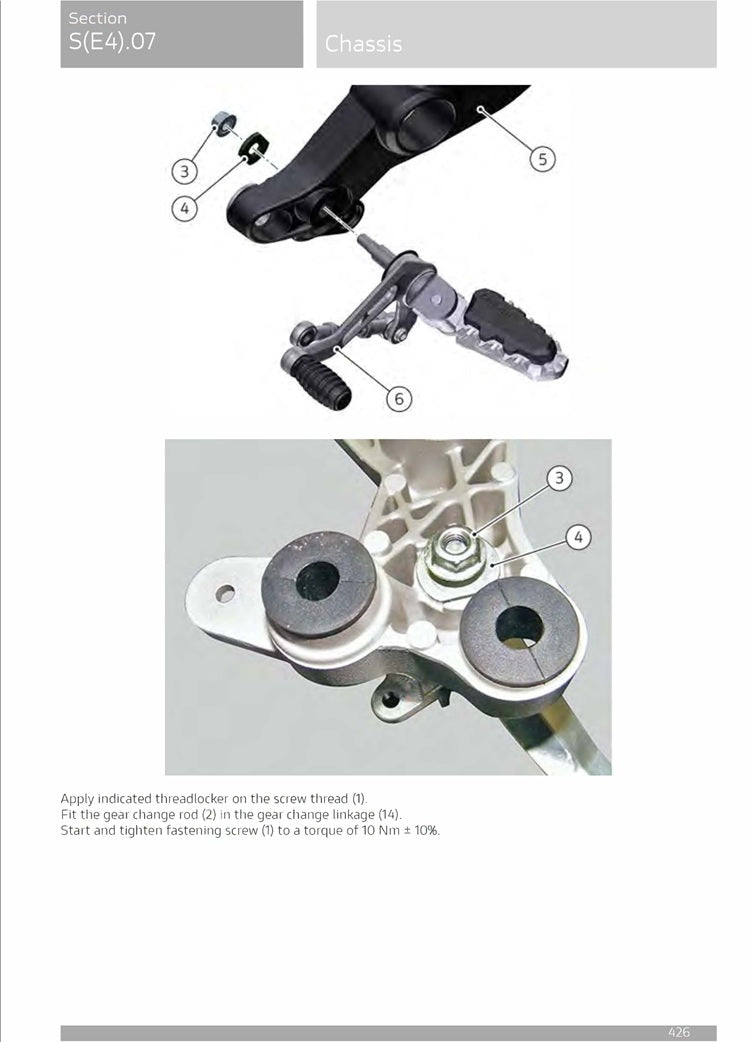 Section
S(E4).07

Chassis

3
4
5
6

3
4

Apply indicated threadlocker on the screw thread (1).
Fit the gear change rod (2) in the gear change linkage (14).
Start and tighten fastening screw (1) to a torque of 10 Nm ± 10%.

426