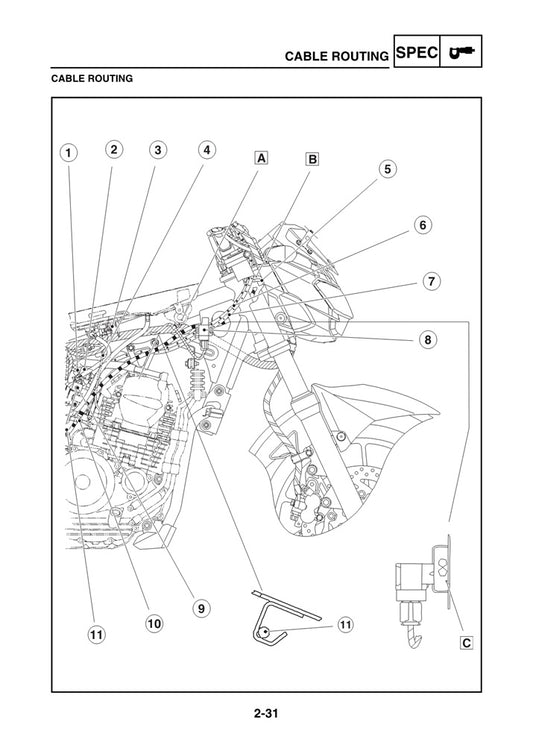 CABLE ROUTING SPEC

CABLE ROUTING

1
2
3
4
A
B
5
6
7
8
9
10
11
11
C

2-31