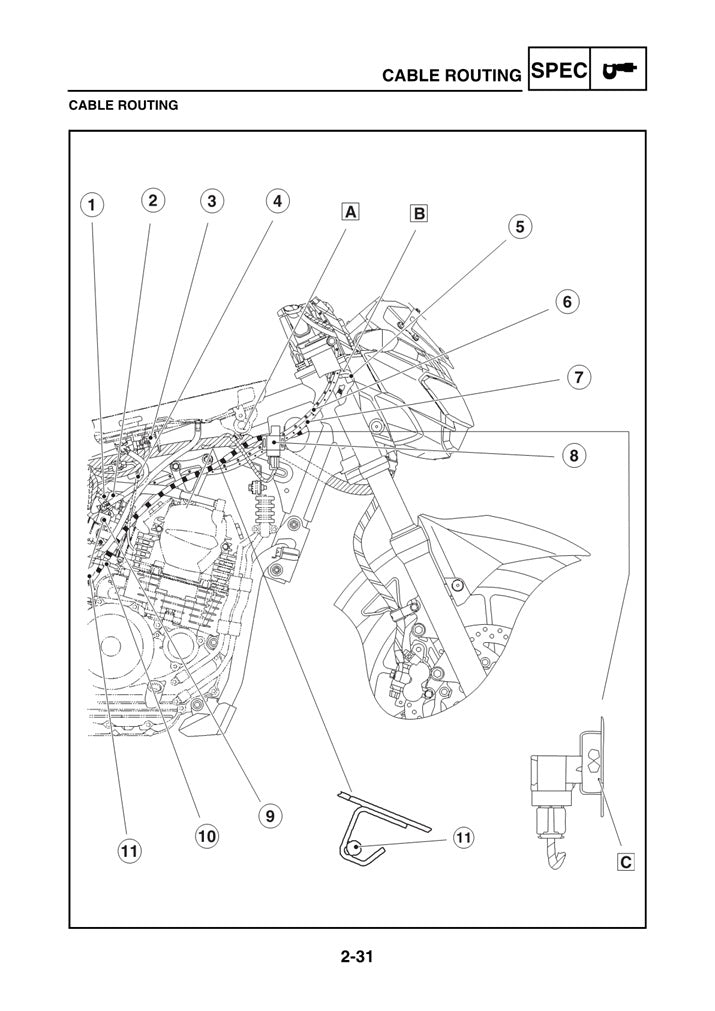 CABLE ROUTING SPEC

CABLE ROUTING

1 2 3 4 A B 5 6 7 8

9 10 11 11 C

2-31