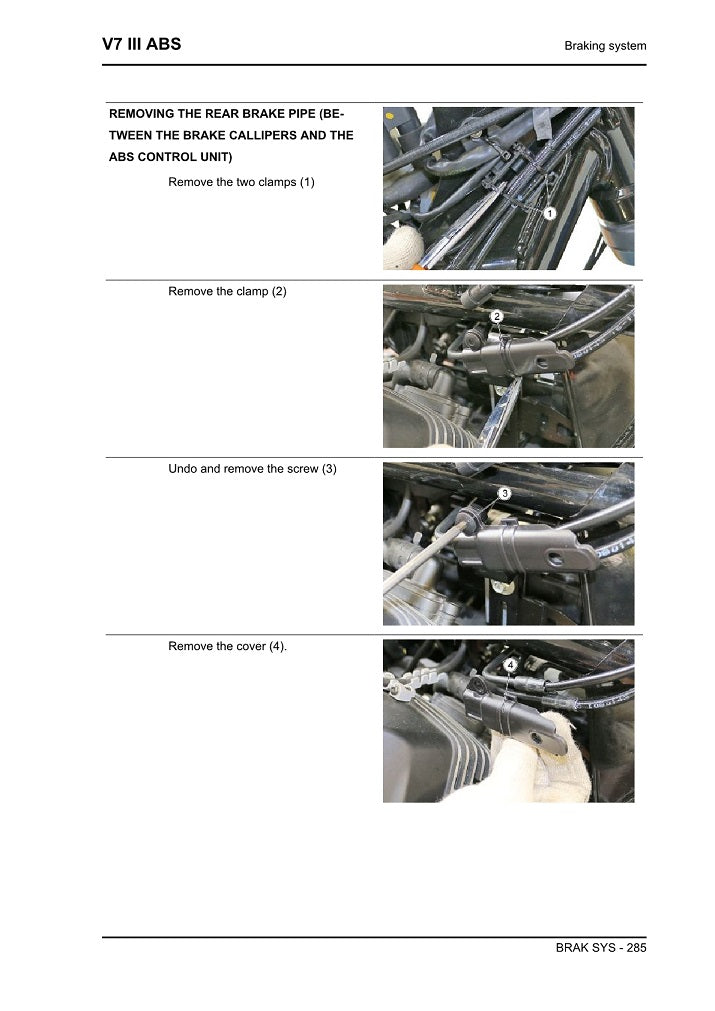 V7 III ABS

Braking system

REMOVING THE REAR BRAKE PIPE (BETWEEN THE BRAKE CALLIPERS AND THE ABS CONTROL UNIT)

Remove the two clamps (1)

1

Remove the clamp (2)

2

Undo and remove the screw (3)

3

Remove the cover (4).

4

BRAK SYS - 285