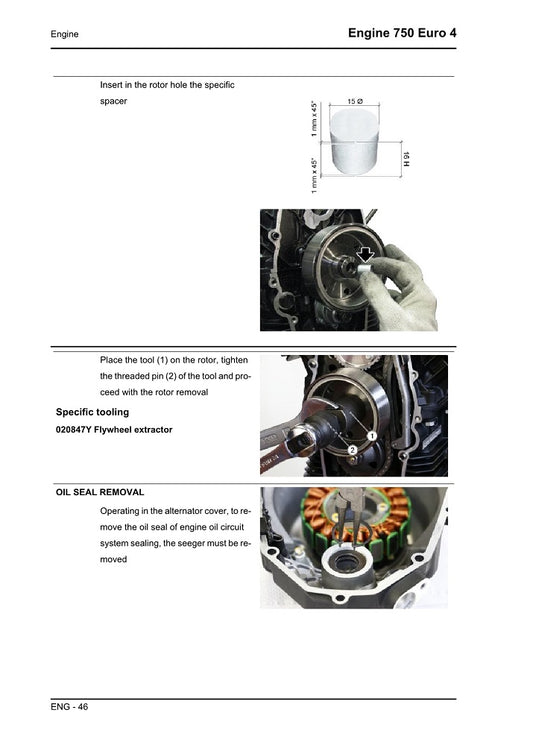 Engine

Engine 750 Euro 4

Insert in the rotor hole the specific spacer

15 Ø

1 mm x 45°

1 mm x 45°

16 H

Place the tool (1) on the rotor, tighten the threaded pin (2) of the tool and proceed with the rotor removal

Specific tooling

020847Y Flywheel extractor

1

2

OIL SEAL REMOVAL

Operating in the alternator cover, to remove the oil seal of engine oil circuit system sealing, the seeger must be removed

ENG - 46