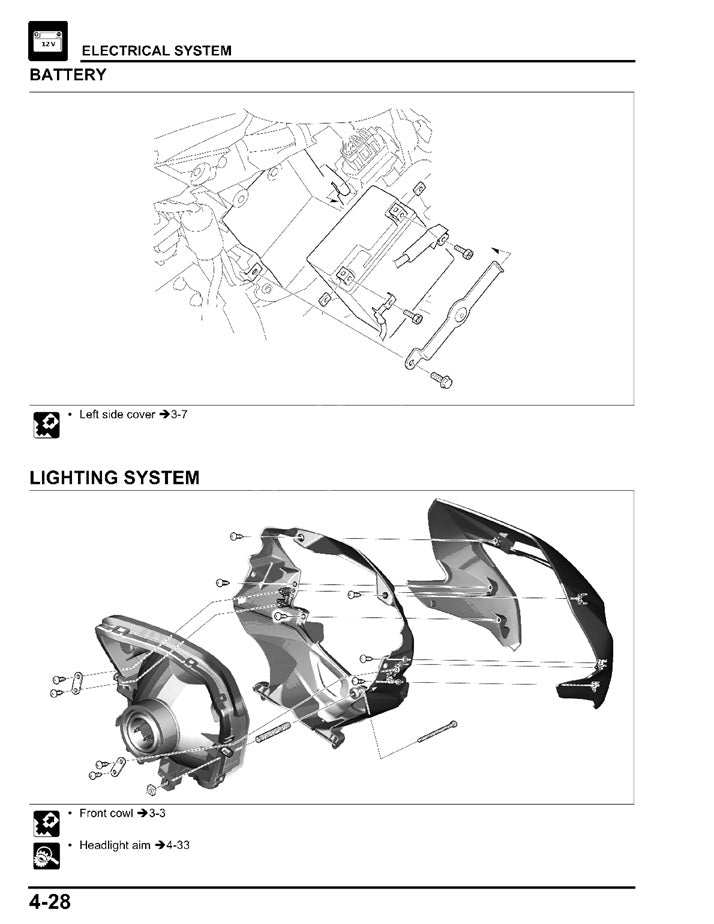 12V ELECTRICAL SYSTEM

BATTERY

• Left side cover ➔3-7

LIGHTING SYSTEM

• Front cowl ➔3-3

• Headlight aim ➔4-33

4-28