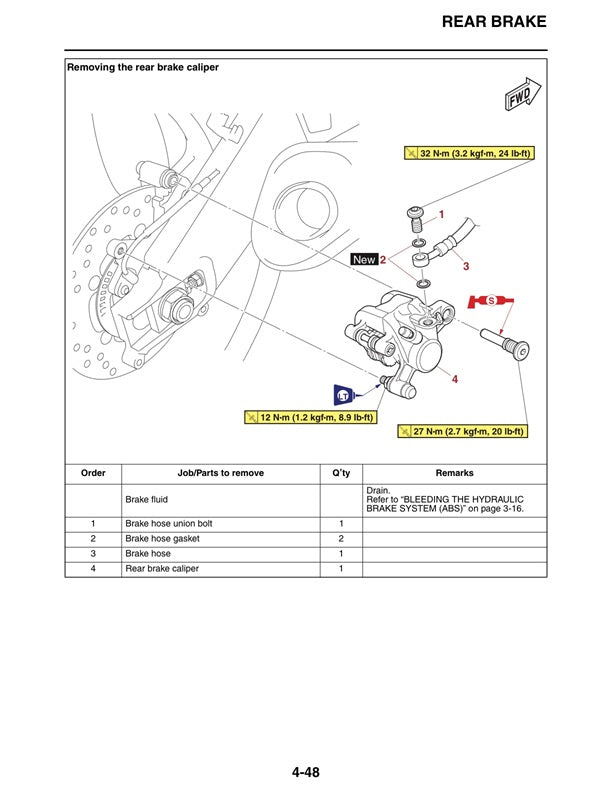 REAR BRAKE

Removing the rear brake caliper

FWD

32 N·m (3.2 kgf·m, 24 lb·ft)

1

New 2

3

S

4

LT

12 N·m (1.2 kgf·m, 8.9 lb·ft)

27 N·m (2.7 kgf·m, 20 lb·ft)

| Order | Job/Parts to remove | Q'ty | Remarks |
|---|---|---|---|
| | Brake fluid | | Drain. Refer to "BLEEDING THE HYDRAULIC BRAKE SYSTEM (ABS)" on page 3-16. |
| 1 | Brake hose union bolt | 1 | |
| 2 | Brake hose gasket | 2 | |
| 3 | Brake hose | 1 | |
| 4 | Rear brake caliper | 1 | |

4-48