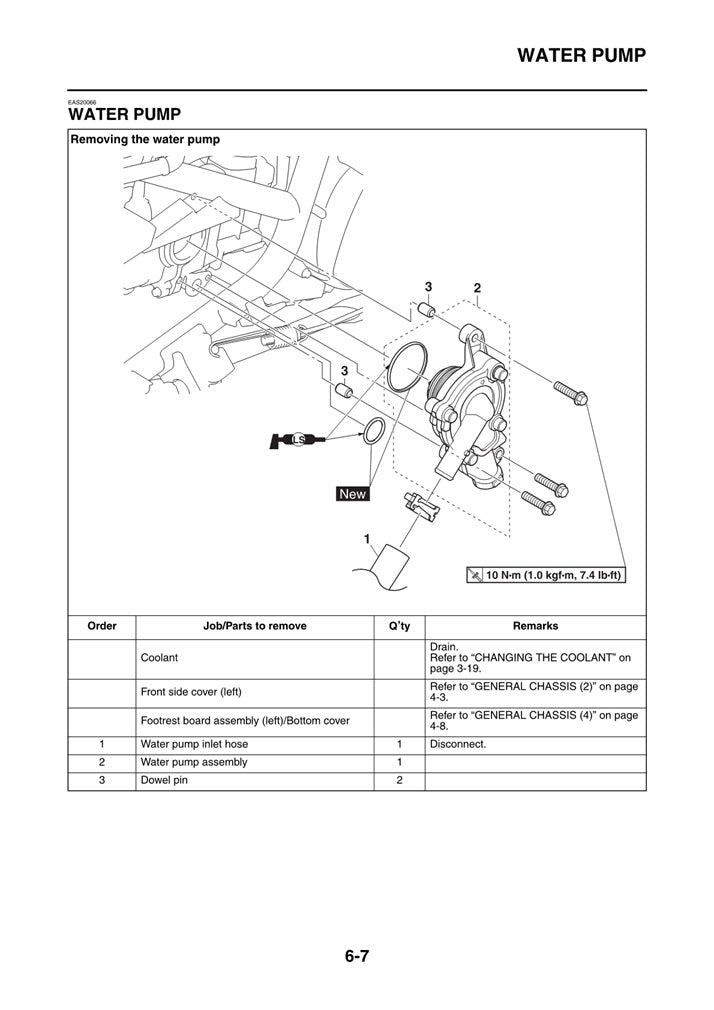 WATER PUMP

EAS20066
WATER PUMP

Removing the water pump

3 2

3

LS

New

1

10 N·m (1.0 kgf·m, 7.4 lb·ft)

| Order | Job/Parts to remove | Q'ty | Remarks |
|---|---|---|---|
| | Coolant | | Drain. Refer to "CHANGING THE COOLANT" on page 3-19. |
| | Front side cover (left) | | Refer to "GENERAL CHASSIS (2)" on page 4-3. |
| | Footrest board assembly (left)/Bottom cover | | Refer to "GENERAL CHASSIS (4)" on page 4-8. |
| 1 | Water pump inlet hose | 1 | Disconnect. |
| 2 | Water pump assembly | 1 | |
| 3 | Dowel pin | 2 | |

6-7