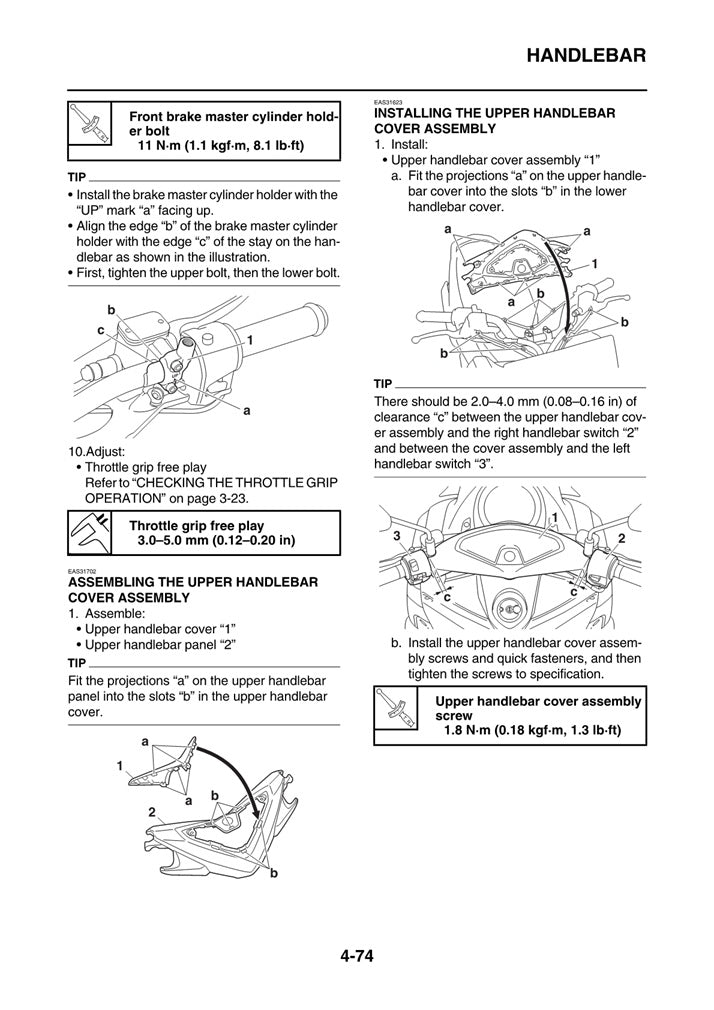 HANDLEBAR

Front brake master cylinder holder bolt
11 N·m (1.1 kgf·m, 8.1 lb·ft)

TIP

• Install the brake master cylinder holder with the "UP" mark "a" facing up.
• Align the edge "b" of the brake master cylinder holder with the edge "c" of the stay on the handlebar as shown in the illustration.
• First, tighten the upper bolt, then the lower bolt.

b
c
1
a

10.Adjust:
• Throttle grip free play
Refer to "CHECKING THE THROTTLE GRIP OPERATION" on page 3-23.

Throttle grip free play
3.0–5.0 mm (0.12–0.20 in)

EAS31702
ASSEMBLING THE UPPER HANDLEBAR COVER ASSEMBLY
1. Assemble:
• Upper handlebar cover "1"
• Upper handlebar panel "2"

TIP

Fit the projections "a" on the upper handlebar panel into the slots "b" in the upper handlebar cover.

a
1
a
b
2
b

EAS31623
INSTALLING THE UPPER HANDLEBAR COVER ASSEMBLY
1. Install:
• Upper handlebar cover assembly "1"
a. Fit the projections "a" on the upper handlebar cover into the slots "b" in the lower handlebar cover.

a
a
1
a
b
b
b

TIP

There should be 2.0–4.0 mm (0.08–0.16 in) of clearance "c" between the upper handlebar cover assembly and the right handlebar switch "2" and between the cover assembly and the left handlebar switch "3".

1
3
2
c
c

b. Install the upper handlebar cover assembly screws and quick fasteners, and then tighten the screws to specification.

Upper handlebar cover assembly screw
1.8 N·m (0.18 kgf·m, 1.3 lb·ft)

4-74